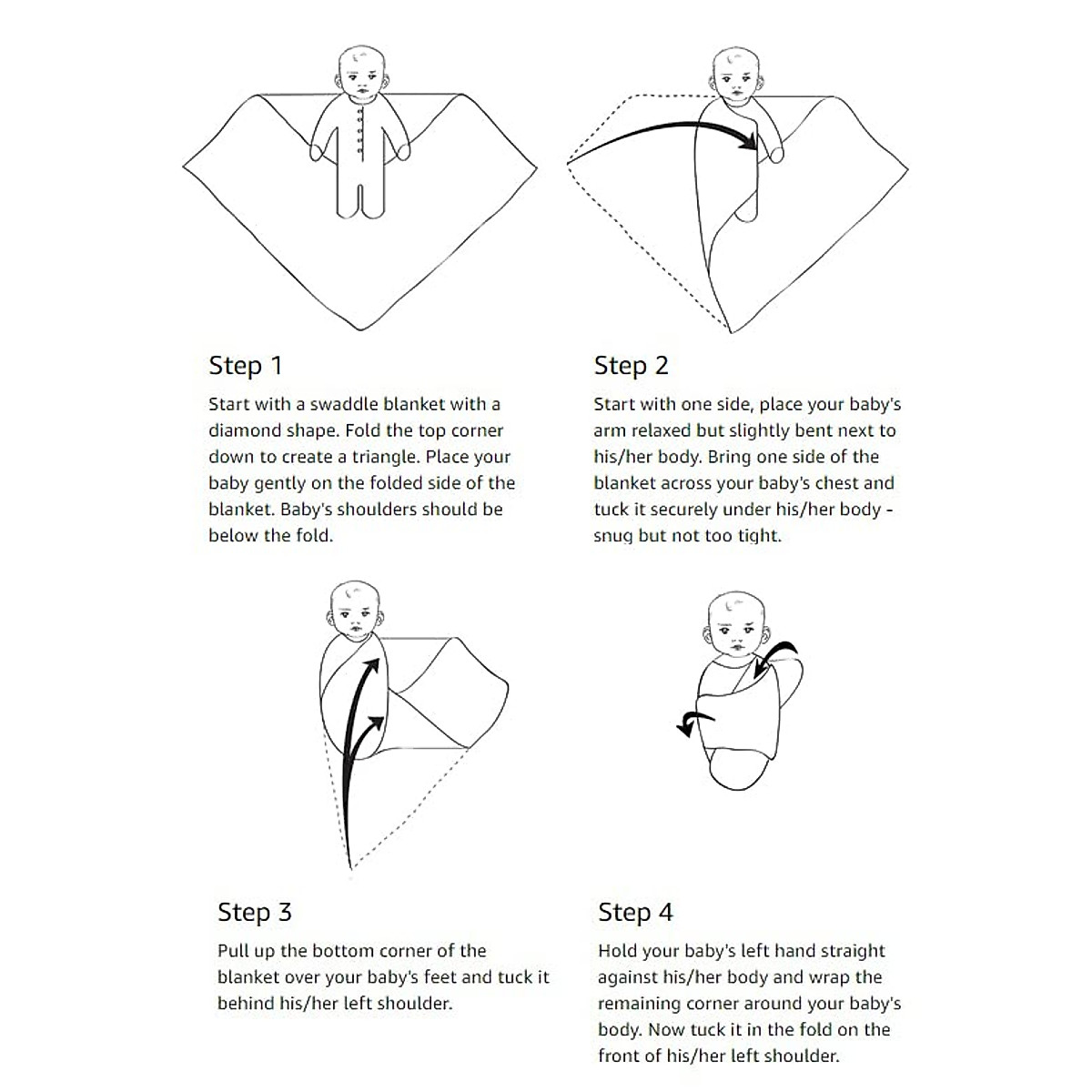 Step 1

Start with a swaddle blanket with a diamond shape. Fold the top corner down to create a triangle. Place your baby gently on the folded side of the blanket. Baby's shoulders should be below the fold.

Step 2

Start with one side, place your baby's arm relaxed but slightly bent next to his/her body. Bring one side of the blanket across your baby's chest and tuck it securely under his/her body - snug but not too tight.

Step 3

Pull up the bottom corner of the blanket over your baby's feet and tuck it behind his/her left shoulder.

Step 4

Hold your baby's left hand straight against his/her body and wrap the remaining corner around your baby's body. Now tuck it in the fold on the front of his/her left shoulder.