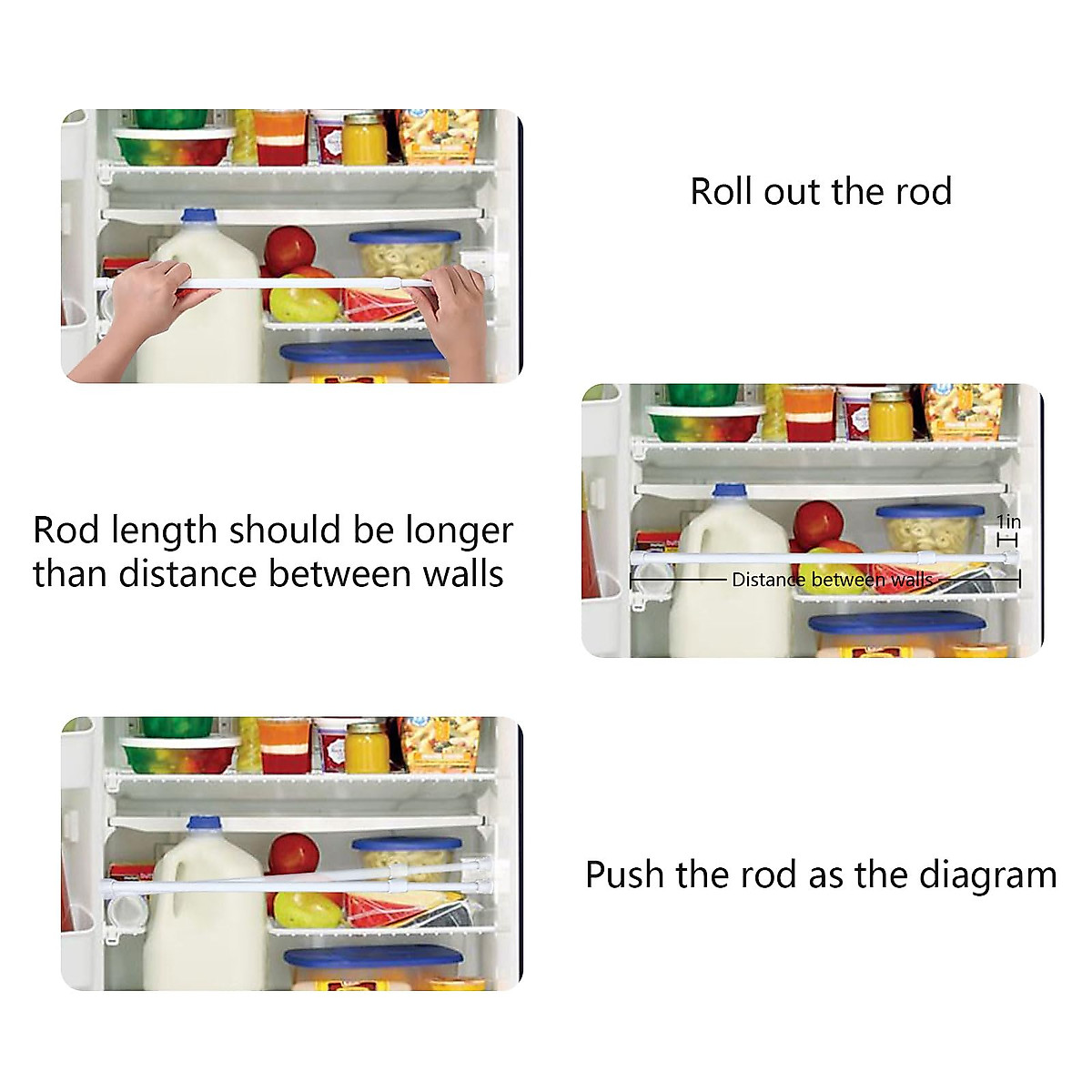 Roll out the rod

Rod length should be longer than distance between walls

1in

Distance between walls

Push the rod as the diagram