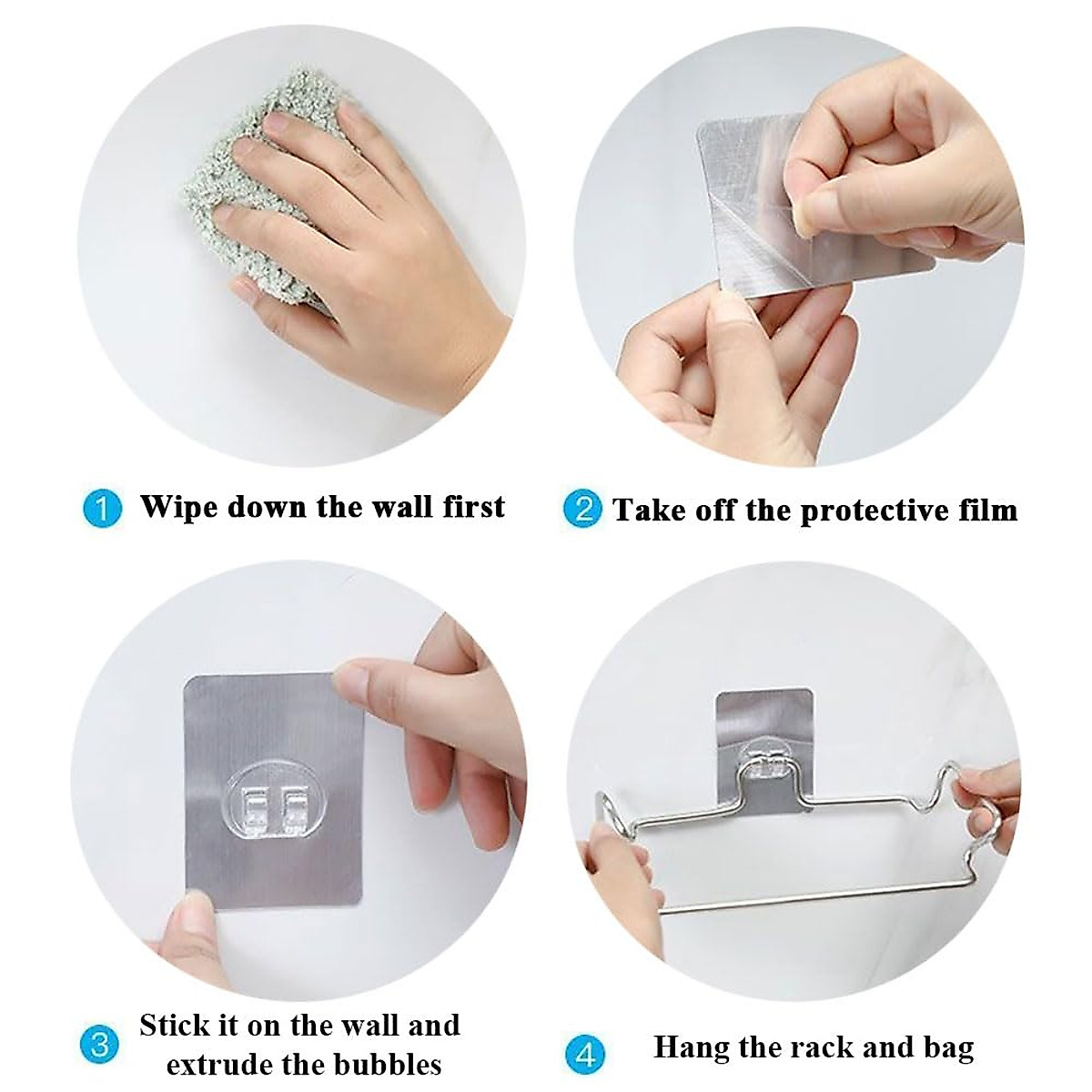 1 Wipe down the wall first

2 Take off the protective film

3 Stick it on the wall and extrude the bubbles

4 Hang the rack and bag