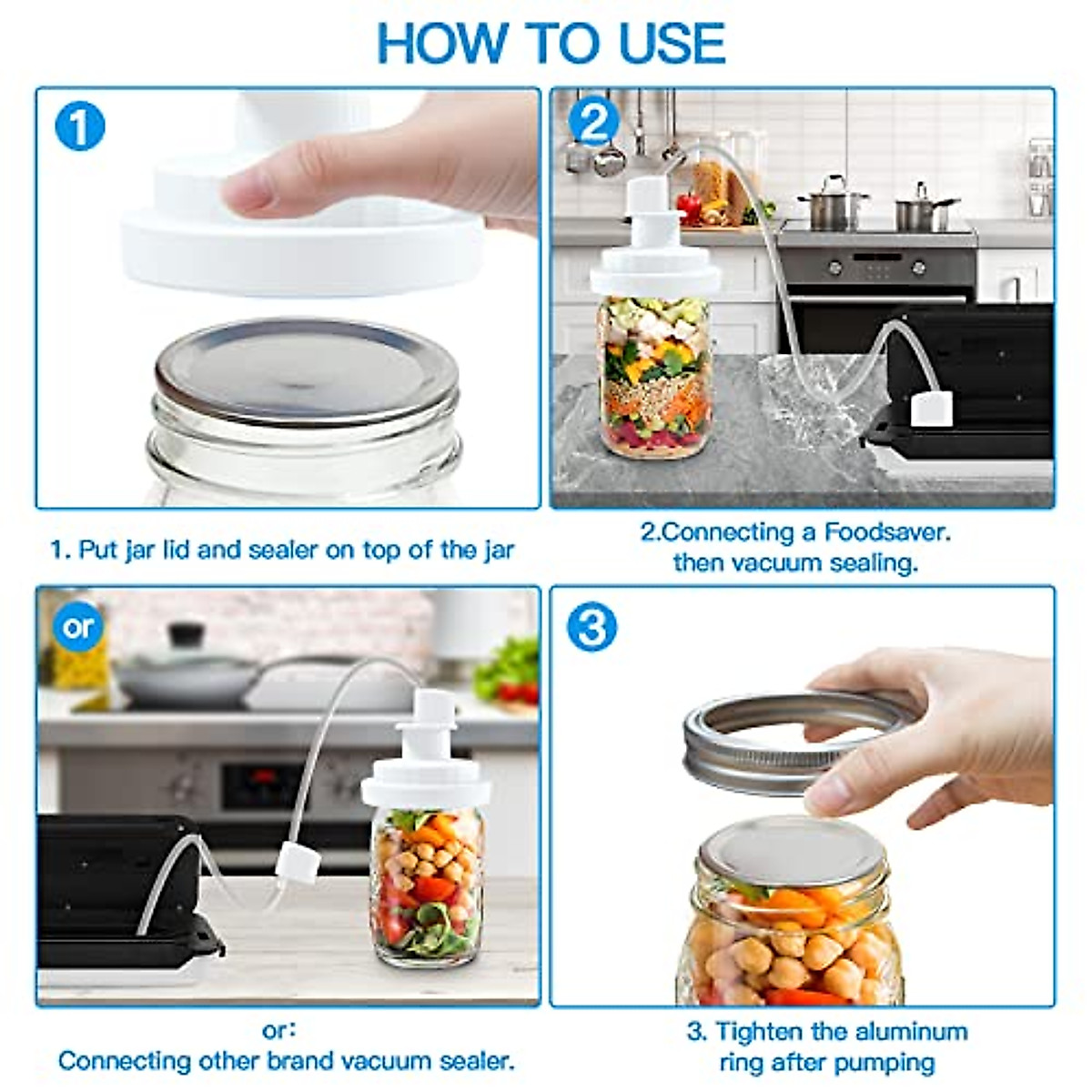 HOW TO USE

1

1. Put jar lid and sealer on top of the jar

2

2.Connecting a Foodsaver. then vacuum sealing.

or

or: Connecting other brand vacuum sealer.

3

3. Tighten the aluminum ring after pumping