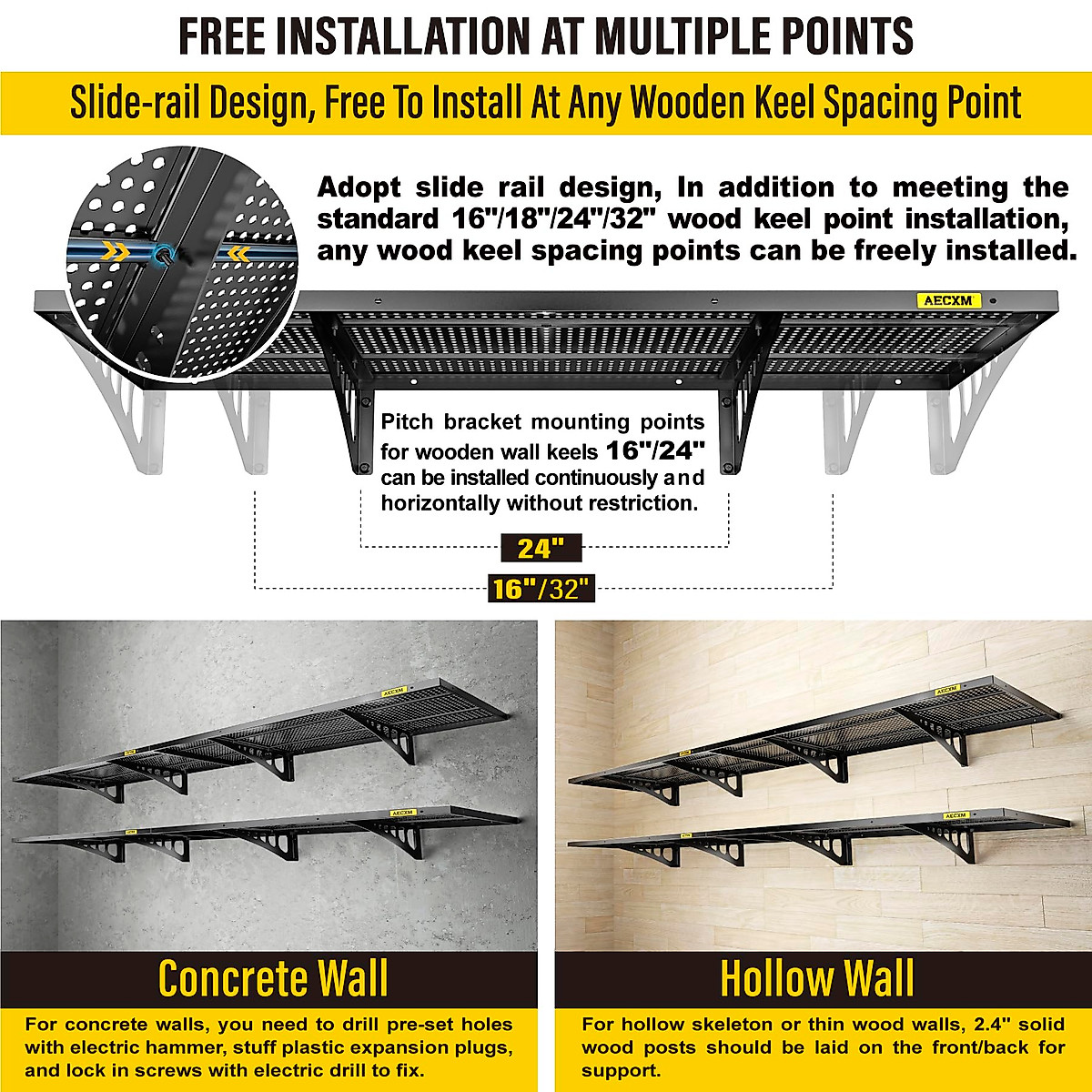 FREE INSTALLATION AT MULTIPLE POINTS

Slide-rail Design, Free To Install At Any Wooden Keel Spacing Point

Adopt slide rail design, In addition to meeting the standard 16"/18"/24"/32" wood keel point installation, any wood keel spacing points can be freely installed.

AECXM

Pitch bracket mounting points for wooden wall keels 16"/24" can be installed continuously and horizontally without restriction.

24"

16"/32"

AECXM

AECXM

AECXM

AECXM

Concrete Wall

For concrete walls, you need to drill pre-set holes with electric hammer, stuff plastic expansion plugs, and lock in screws with electric drill to fix.

Hollow Wall

For hollow skeleton or thin wood walls, 2.4" solid wood posts should be laid on the front/back for support.