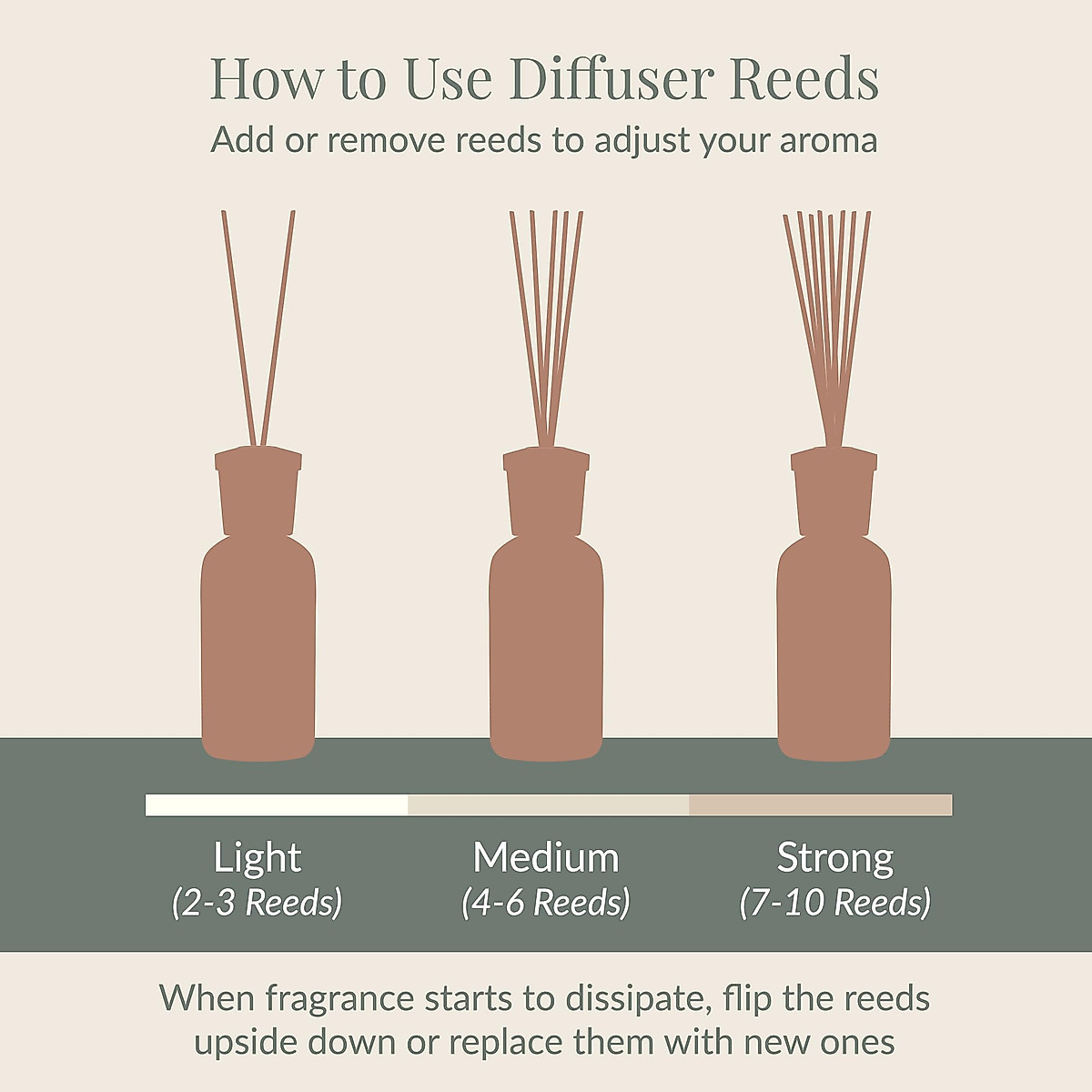 How to Use Diffuser Reeds
Add or remove reeds to adjust your aroma

Light
(2-3 Reeds)

Medium
(4-6 Reeds)

Strong
(7-10 Reeds)

When fragrance starts to dissipate, flip the reeds upside down or replace them with new ones