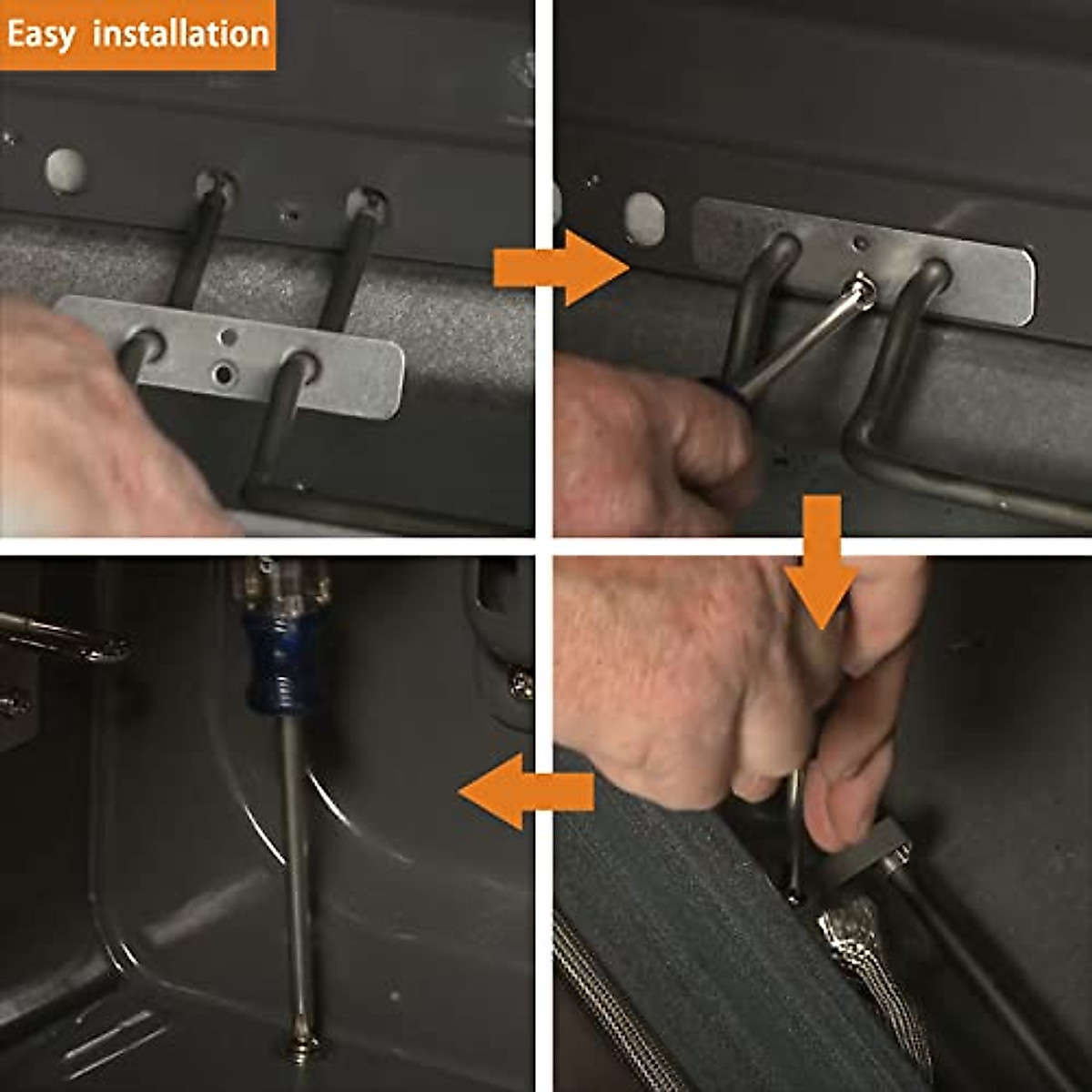 Easy installation