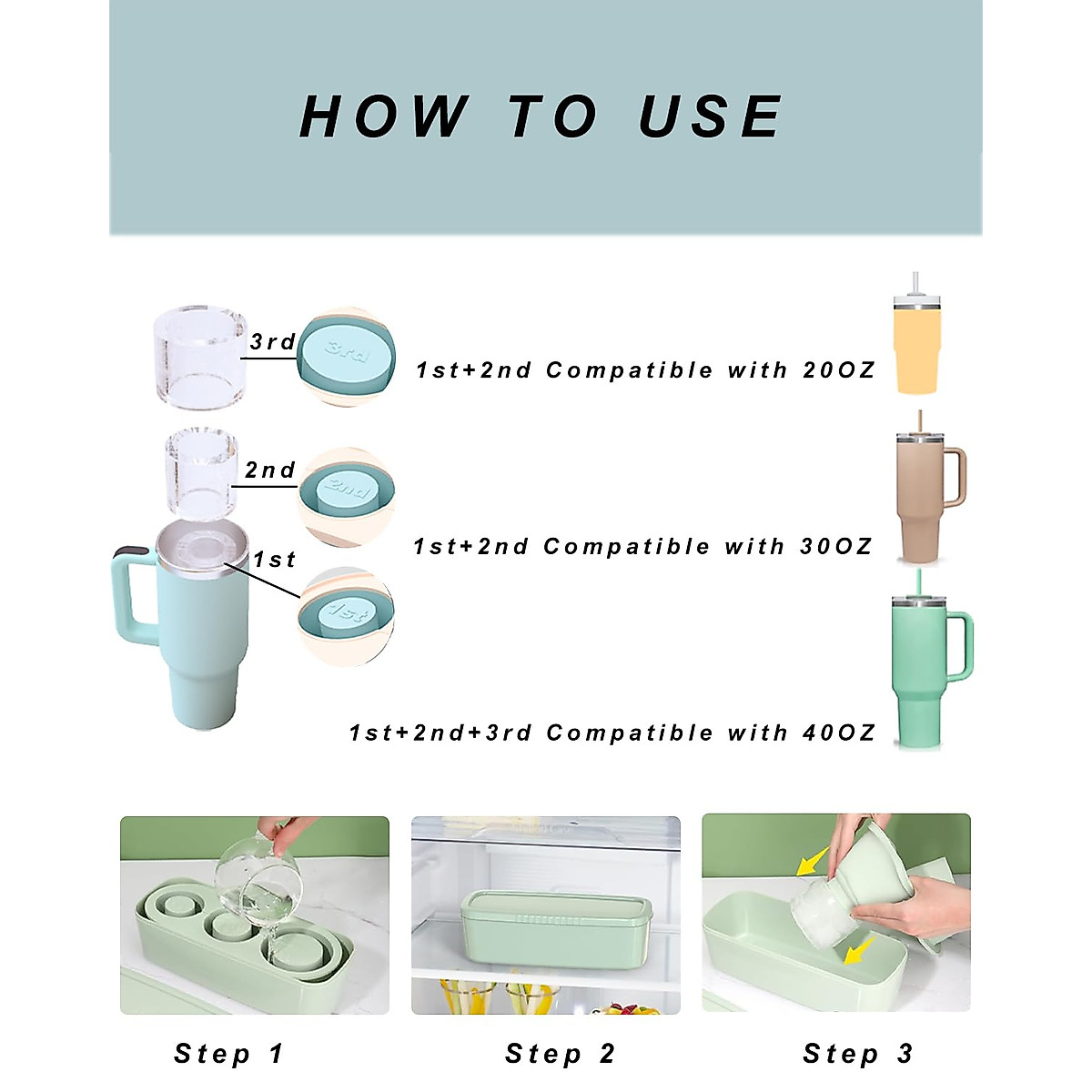 HOW TO USE

3rd

3rd

1st+2nd Compatible with 20OZ

2nd

2nd

1st+2nd Compatible with 30OZ

1st

1st

1st+2nd+3rd Compatible with 40OZ

Step 1

Step 2

Step 3