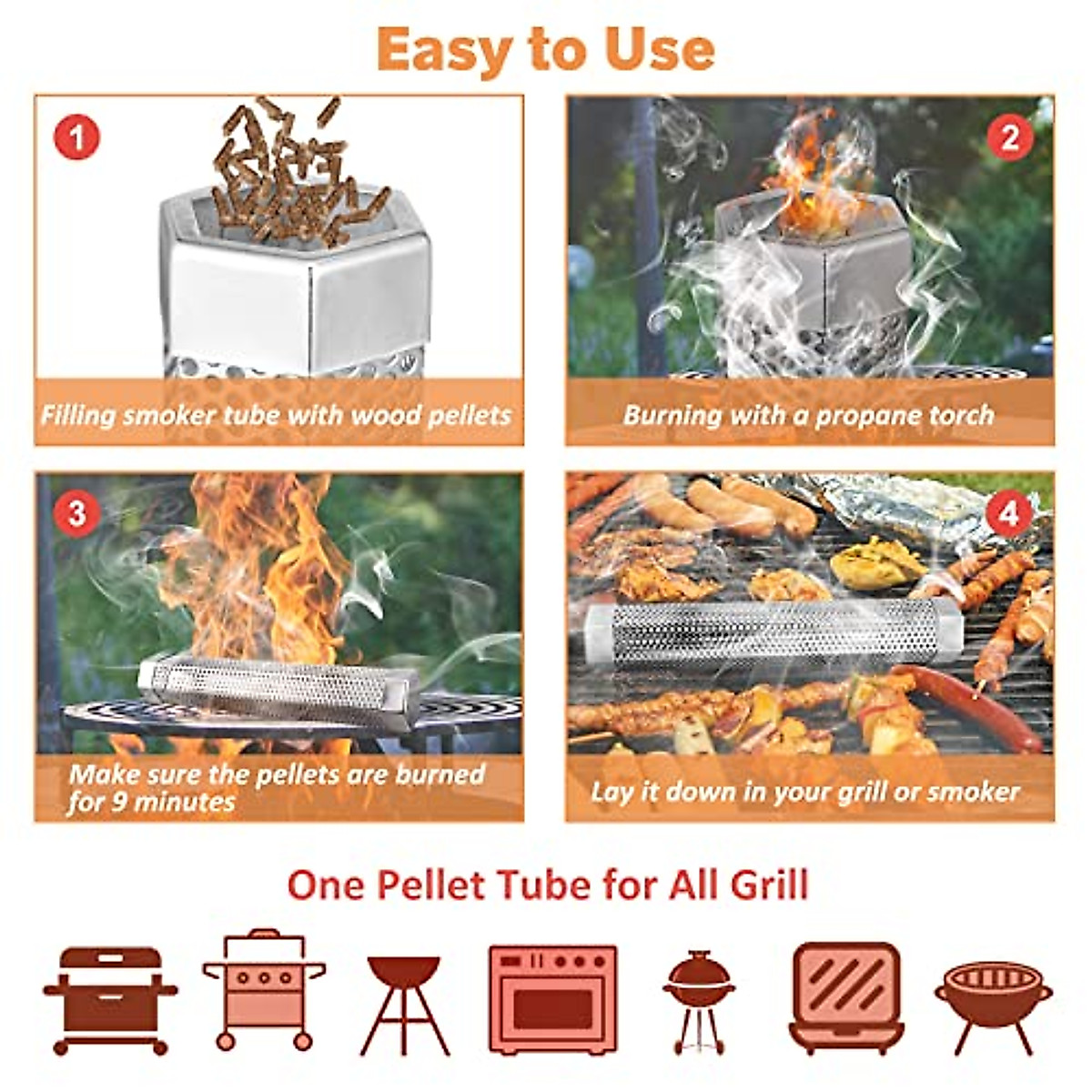 Easy to Use

1

Filling smoker tube with wood pellets

2

Burning with a propane torch

3

Make sure the pellets are burned for 9 minutes

4

Lay it down in your grill or smoker

One Pellet Tube for All Grill