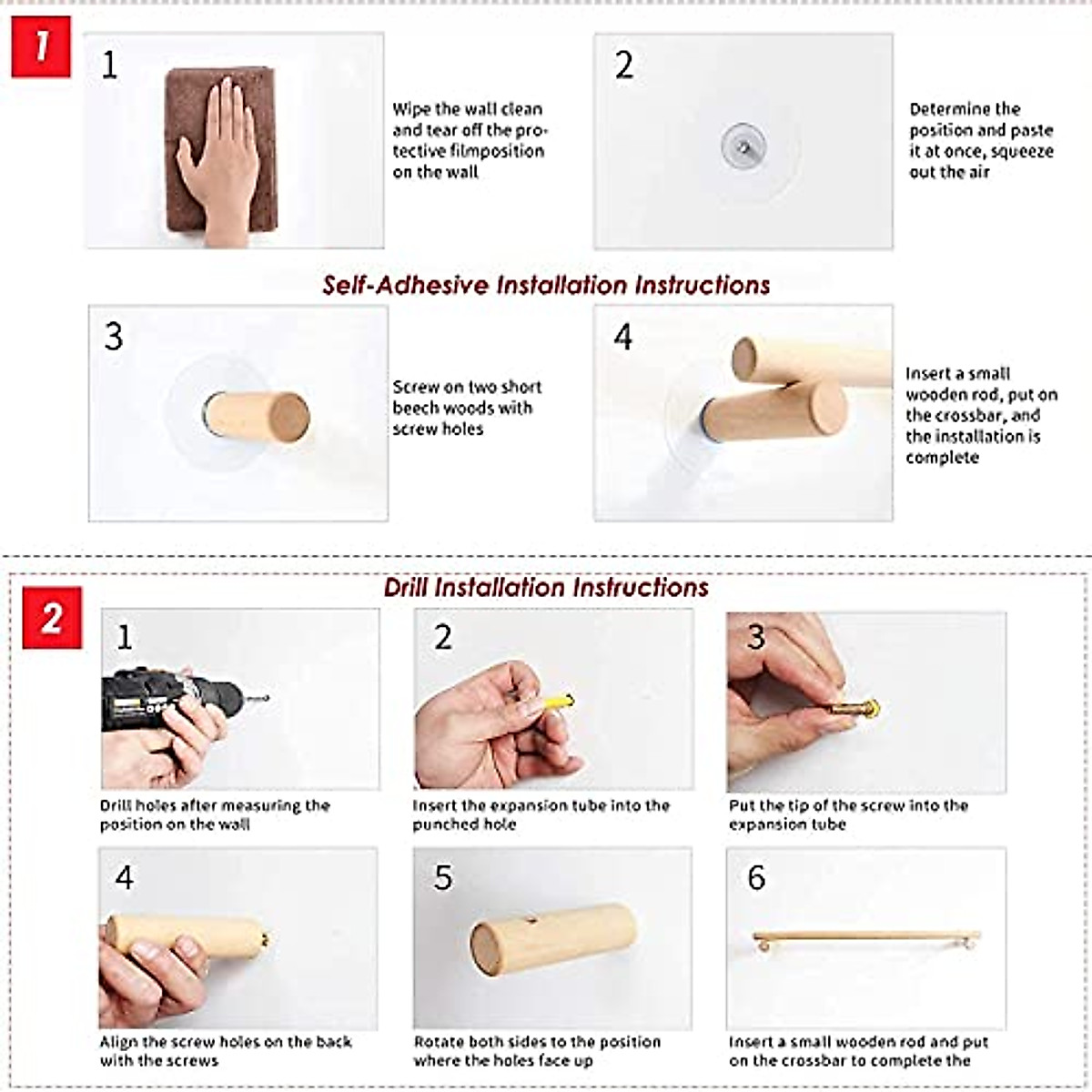 1

1

Wipe the wall clean and tear off the protective filmposition on the wall

2

Determine the position and paste it at once, squeeze out the air

Self-Adhesive Installation Instructions

3

Screw on two short beech woods with screw holes

4

Insert a small wooden rod, put on the crossbar, and the installation is complete

2

Drill Installation Instructions

1

Drill holes after measuring the position on the wall

2

Insert the expansion tube into the punched hole

3

Put the tip of the screw into the expansion tube

4

Align the screw holes on the back with the screws

5

Rotate both sides to the position where the holes face up

6

Insert a small wooden rod and put on the crossbar to complete the