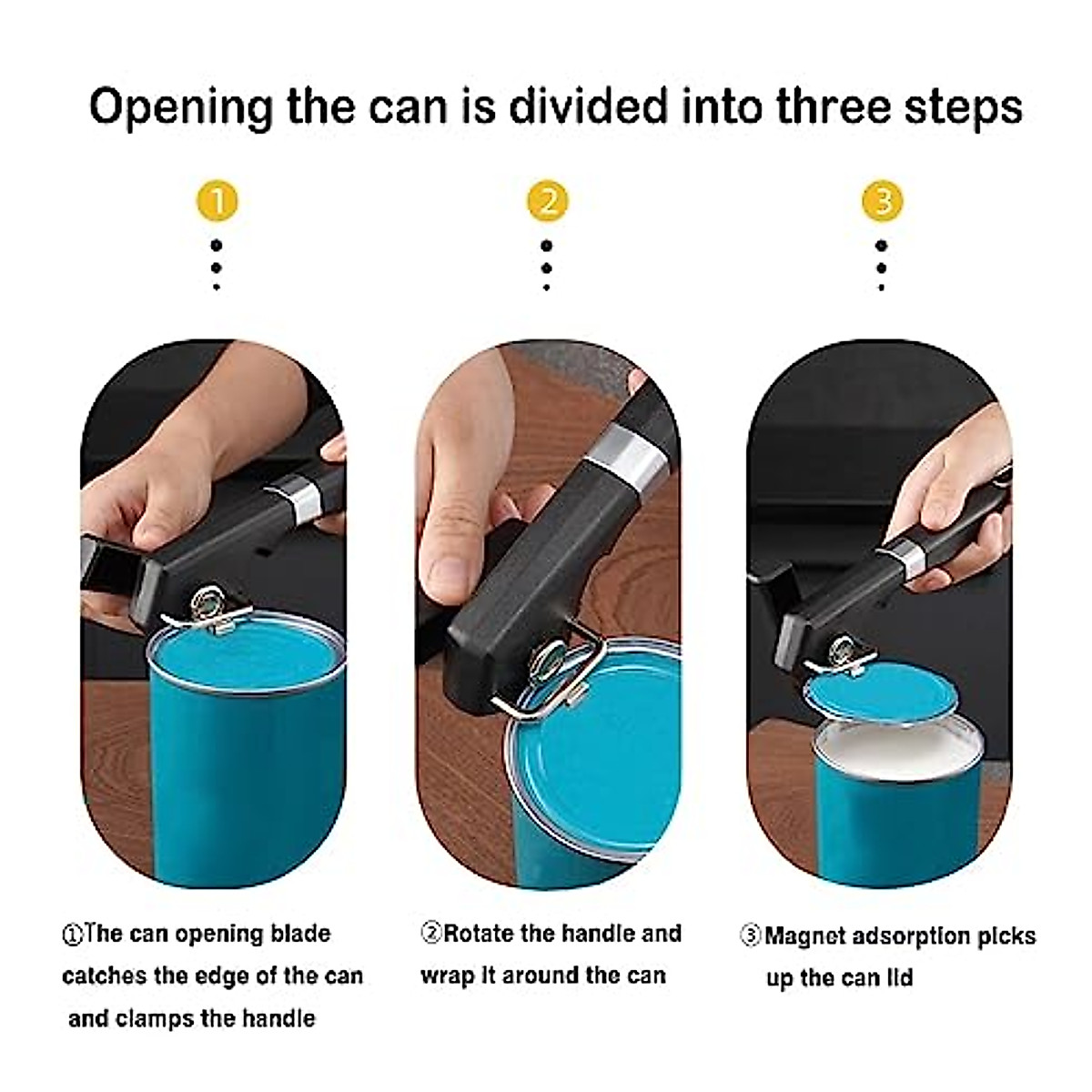 Opening the can is divided into three steps

1

2

3

①The can opening blade catches the edge of the can and clamps the handle

②Rotate the handle and wrap it around the can

③Magnet adsorption picks up the can lid