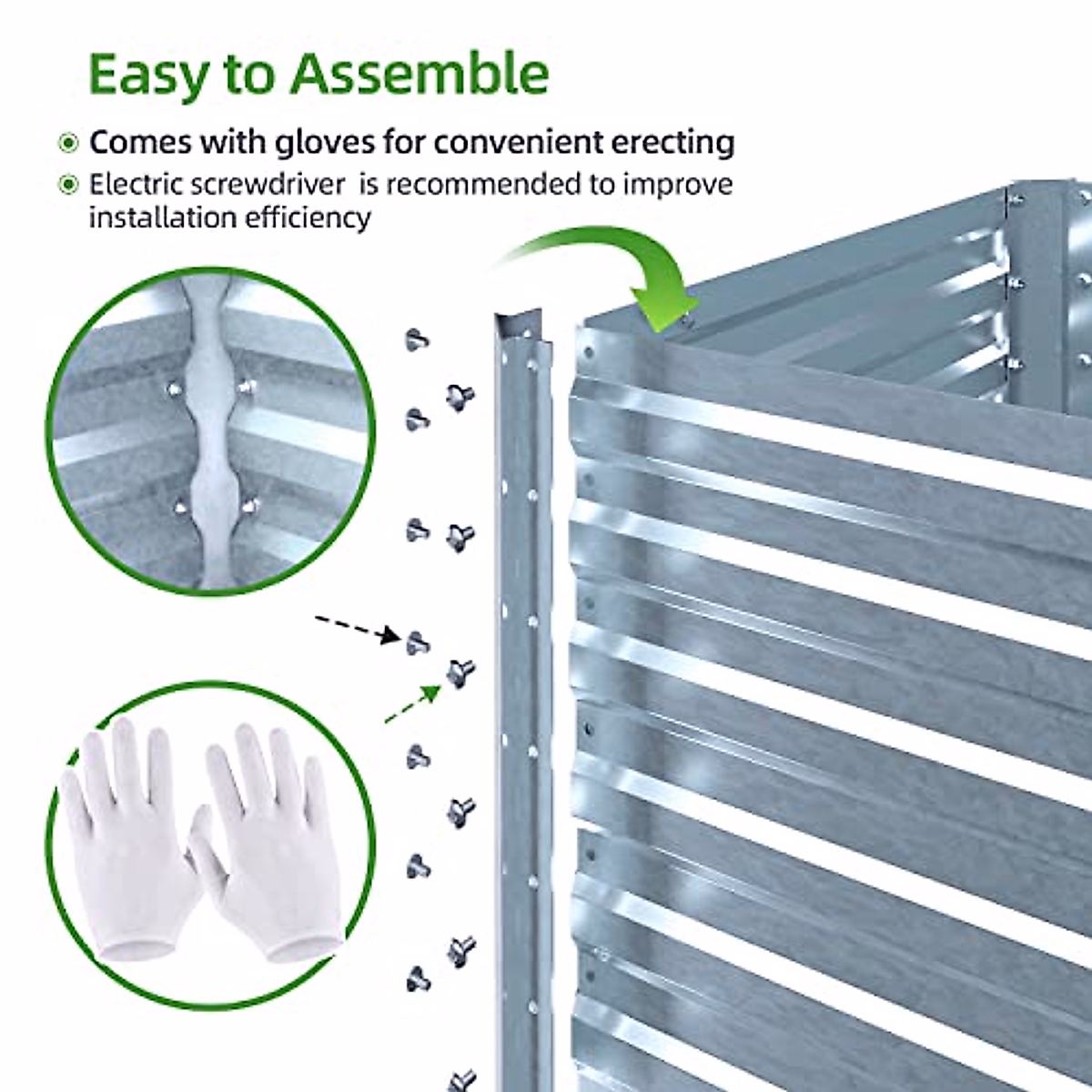 Easy to Assemble

Comes with gloves for convenient erecting

Electric screwdriver is recommended to improve installation efficiency