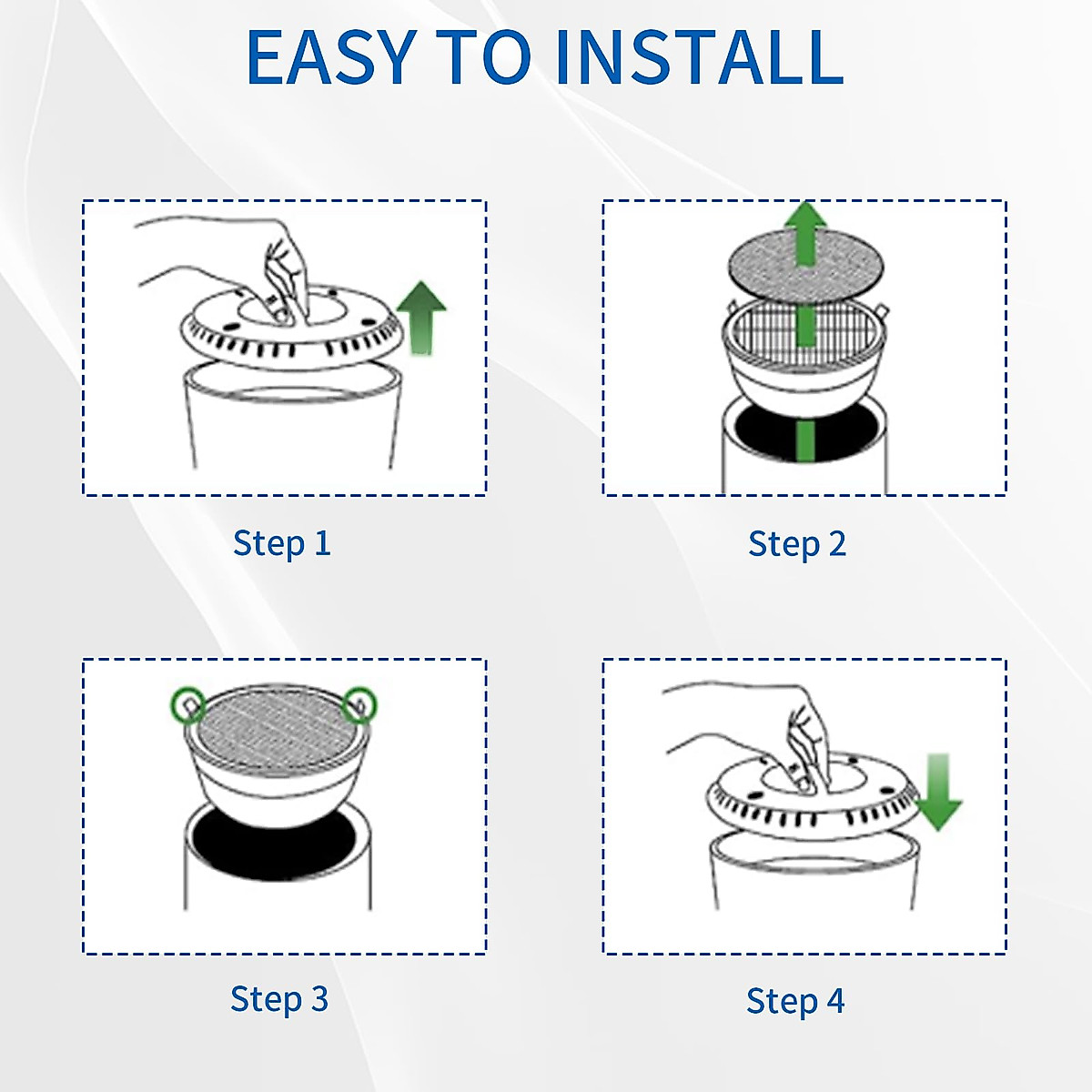 EASY TO INSTALL

Step 1

Step 2

Step 3

Step 4