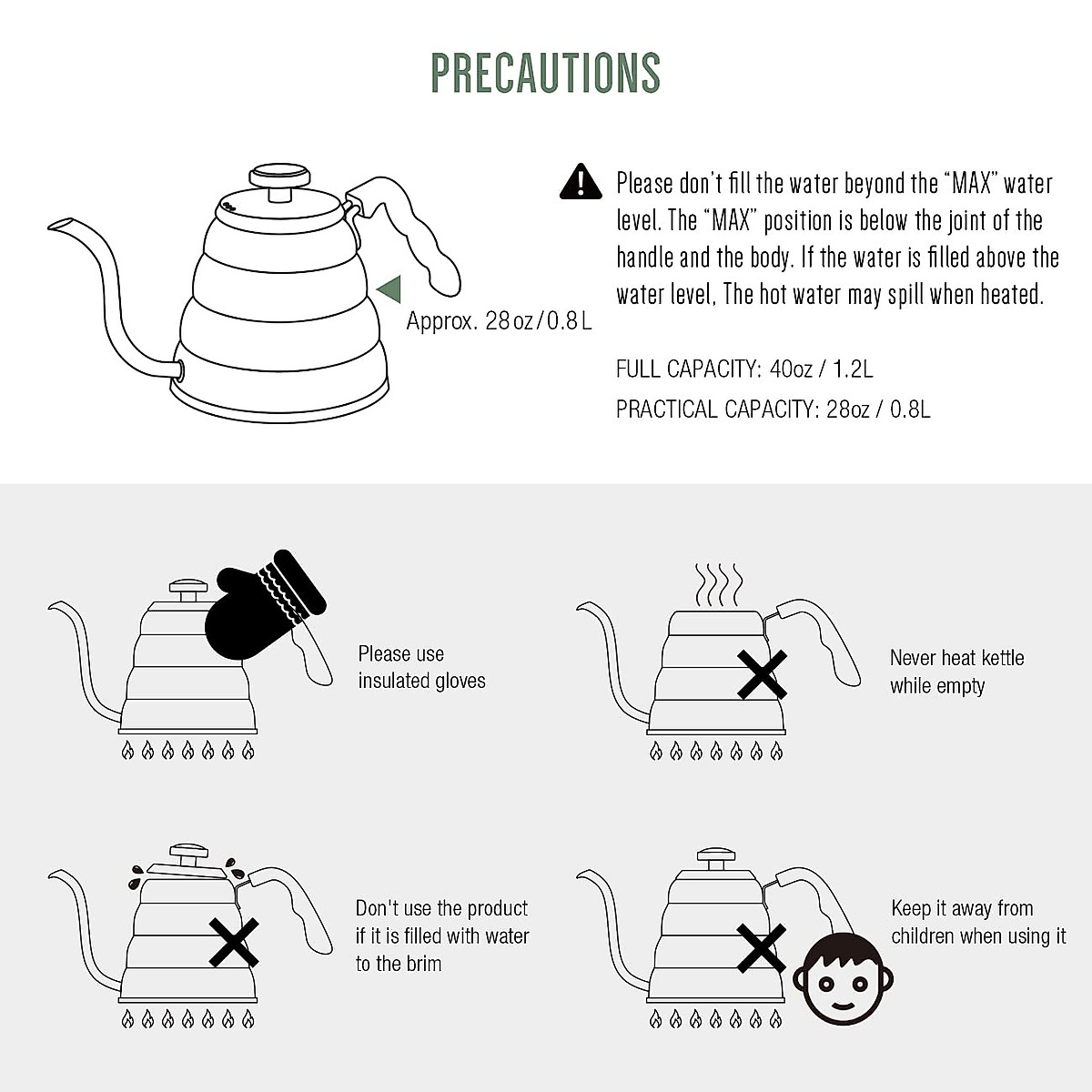 PRECAUTIONS

Approx. 28 oz / 0.8 L

Please don't fill the water beyond the "MAX" water level. The "MAX" position is below the joint of the handle and the body. If the water is filled above the water level, The hot water may spill when heated.

FULL CAPACITY: 40oz / 1.2L

PRACTICAL CAPACITY: 28oz / 0.8L

Please use insulated gloves

Never heat kettle while empty

Don't use the product if it is filled with water to the brim

Keep it away from children when using it