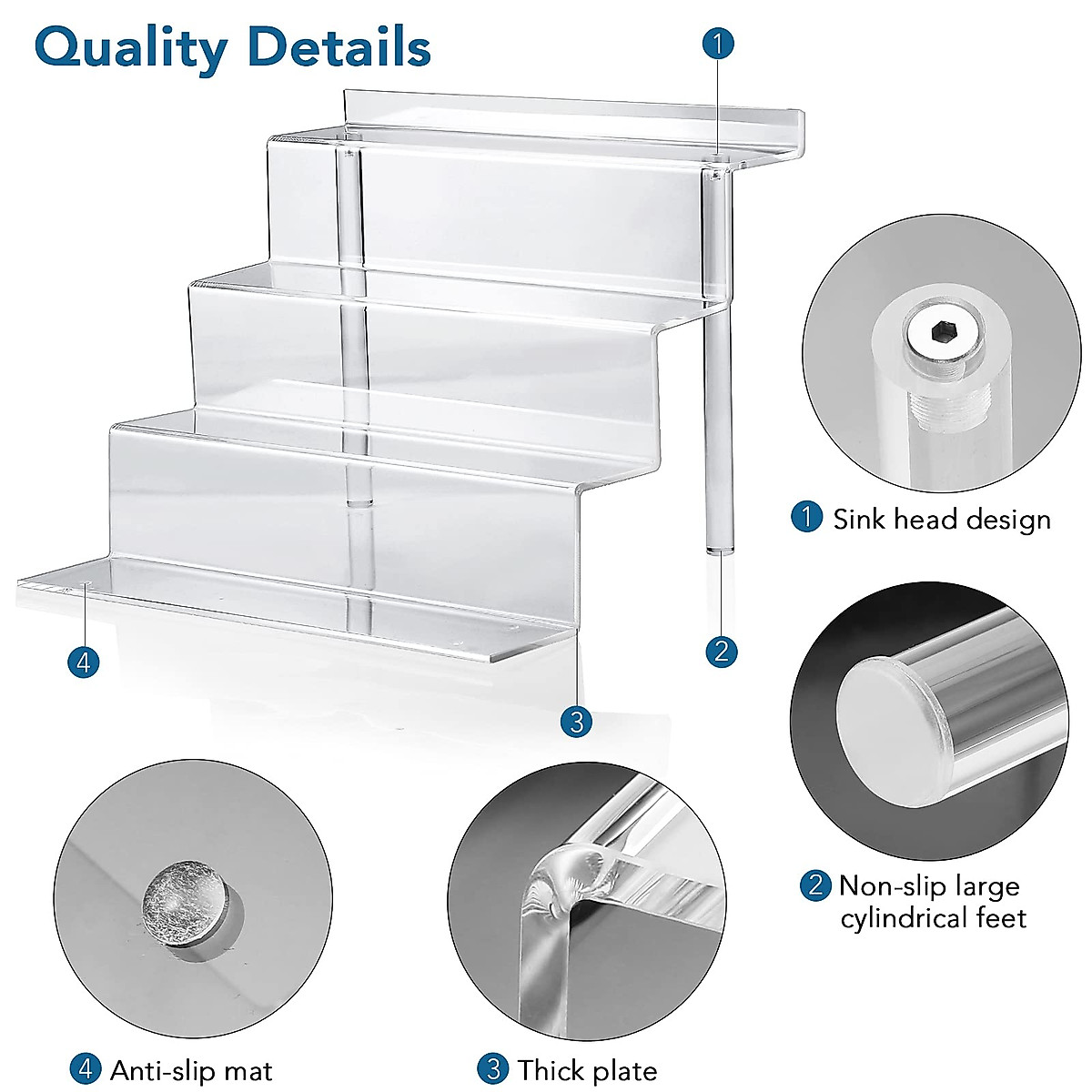 Quality Details

1

4

2

3

1 Sink head design

2 Non-slip large cylindrical feet

4 Anti-slip mat

3 Thick plate