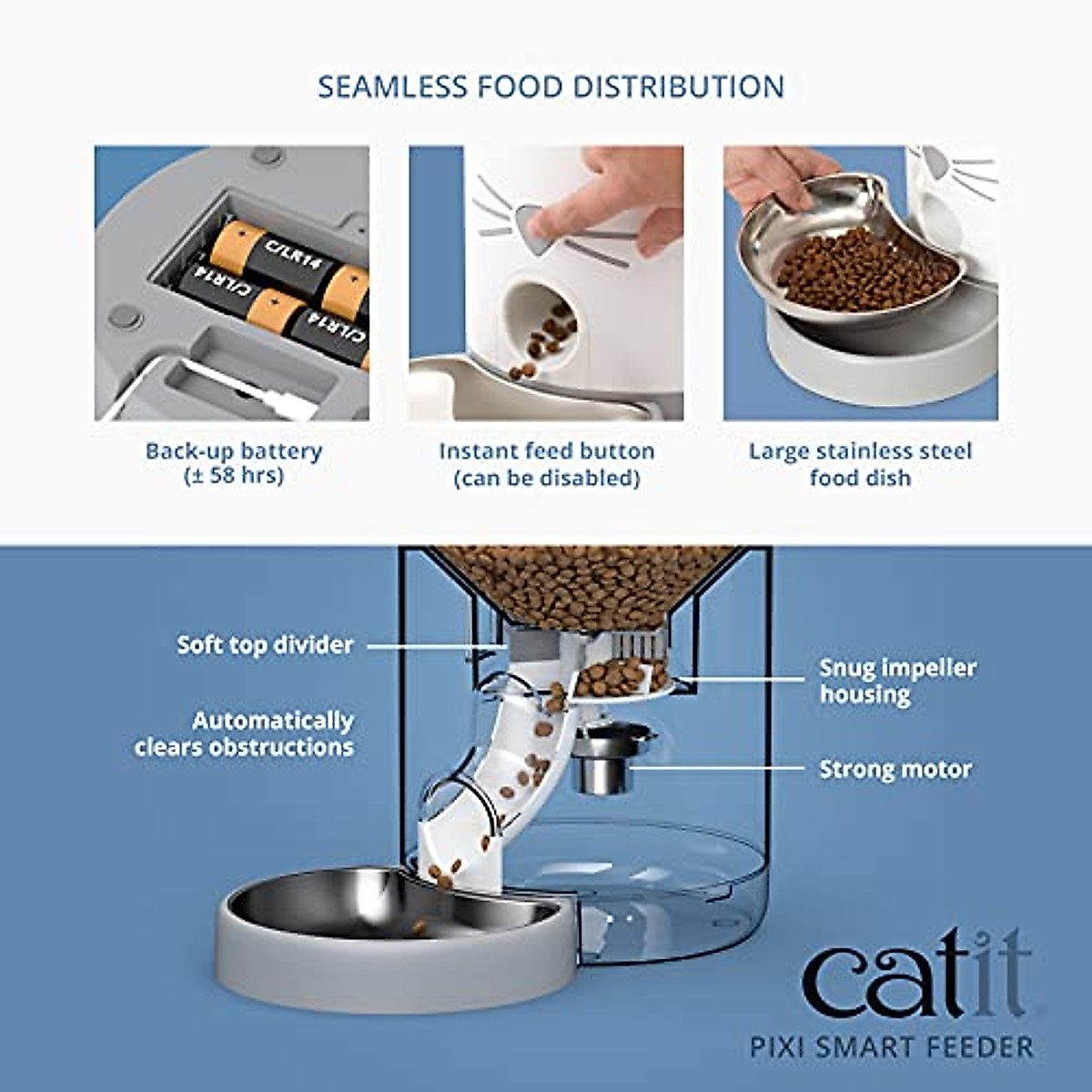 SEAMLESS FOOD DISTRIBUTION

C/LR14
C/LR14
C/LR14

Back-up battery (± 58 hrs)

Instant feed button (can be disabled)

Large stainless steel food dish

Soft top divider

Automatically clears obstructions

Snug impeller housing

Strong motor

catit

PIXI SMART FEEDER