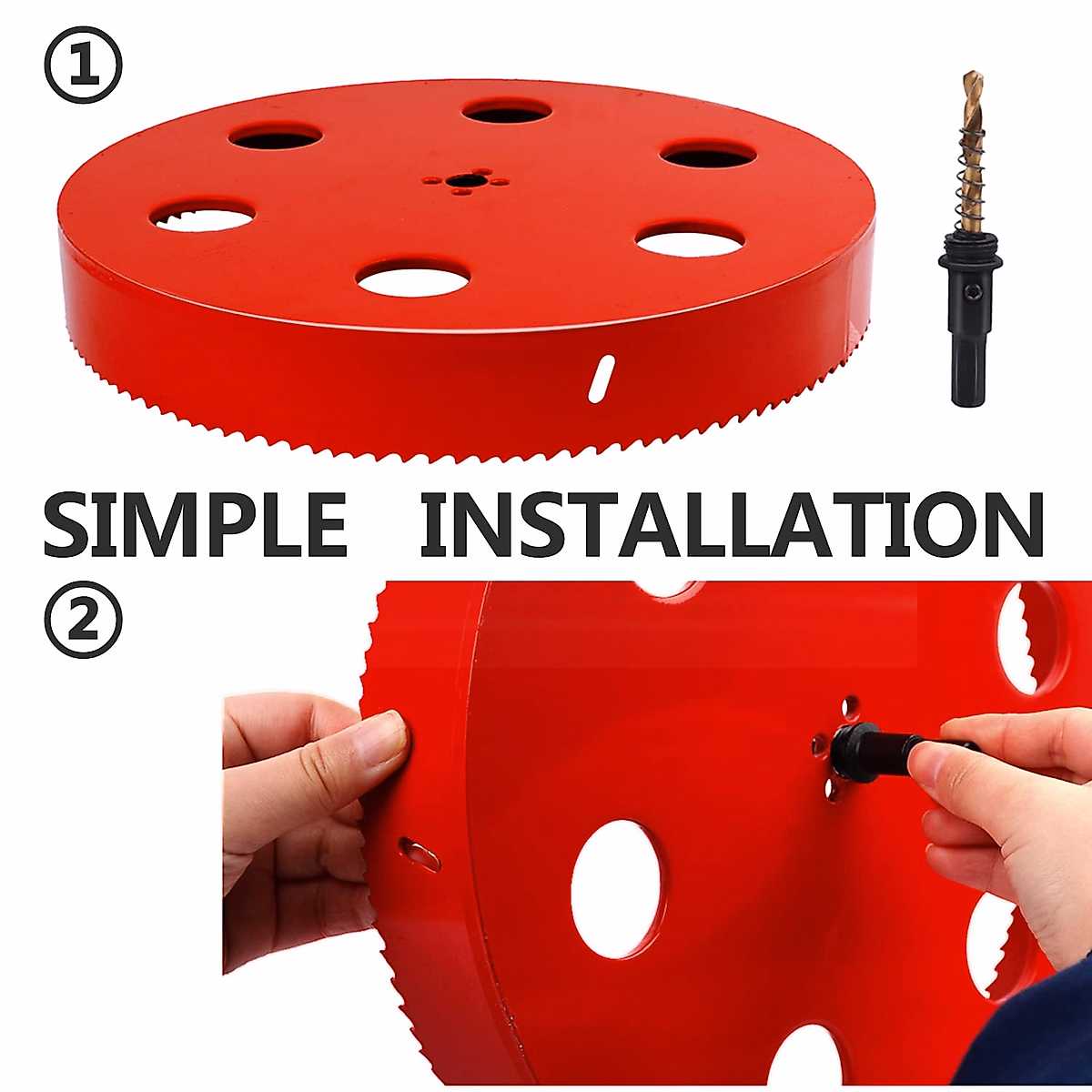 ①

SIMPLE INSTALLATION

②