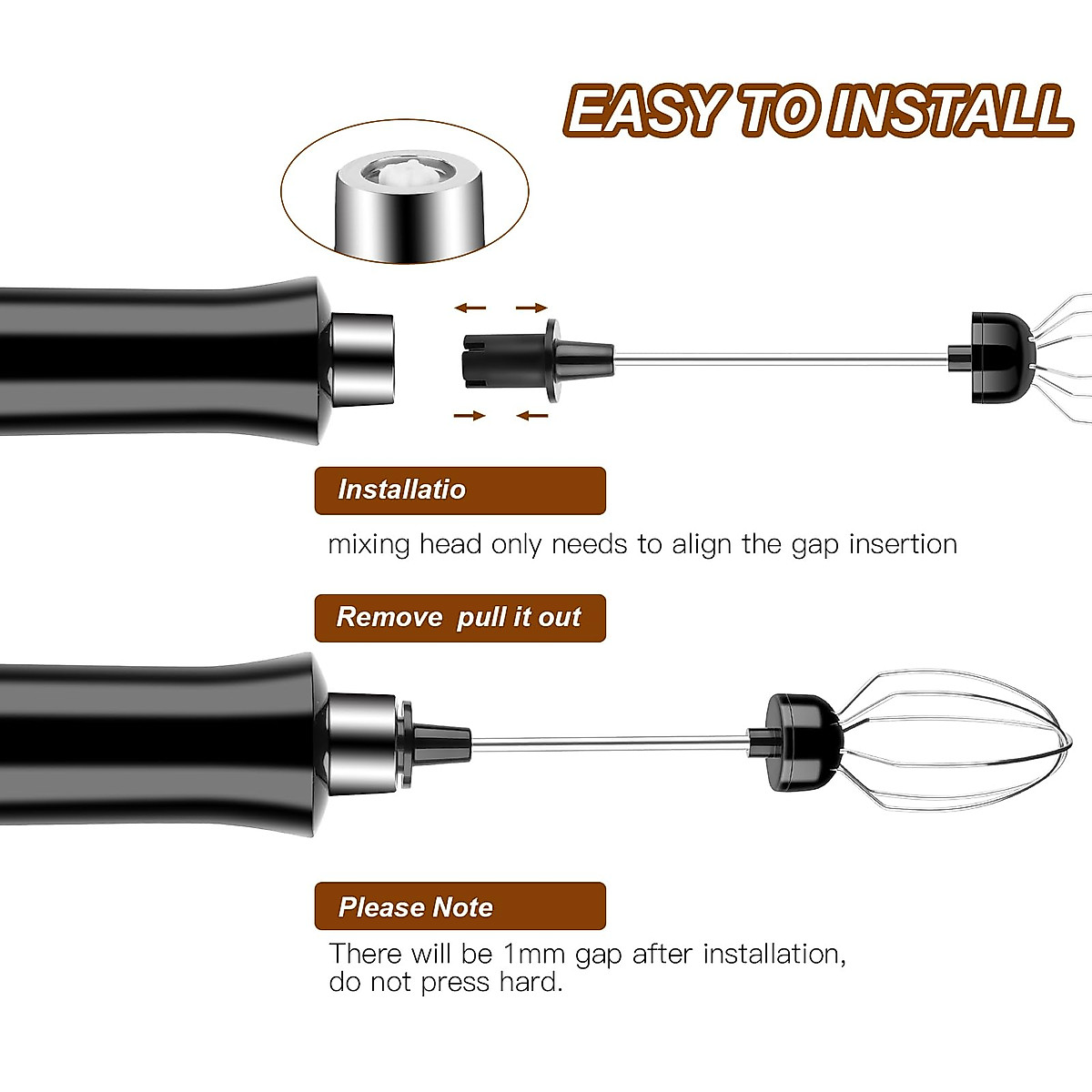 EASY TO INSTALL

Installatio

mixing head only needs to align the gap insertion

Remove pull it out

Please Note

There will be 1mm gap after installation, do not press hard.