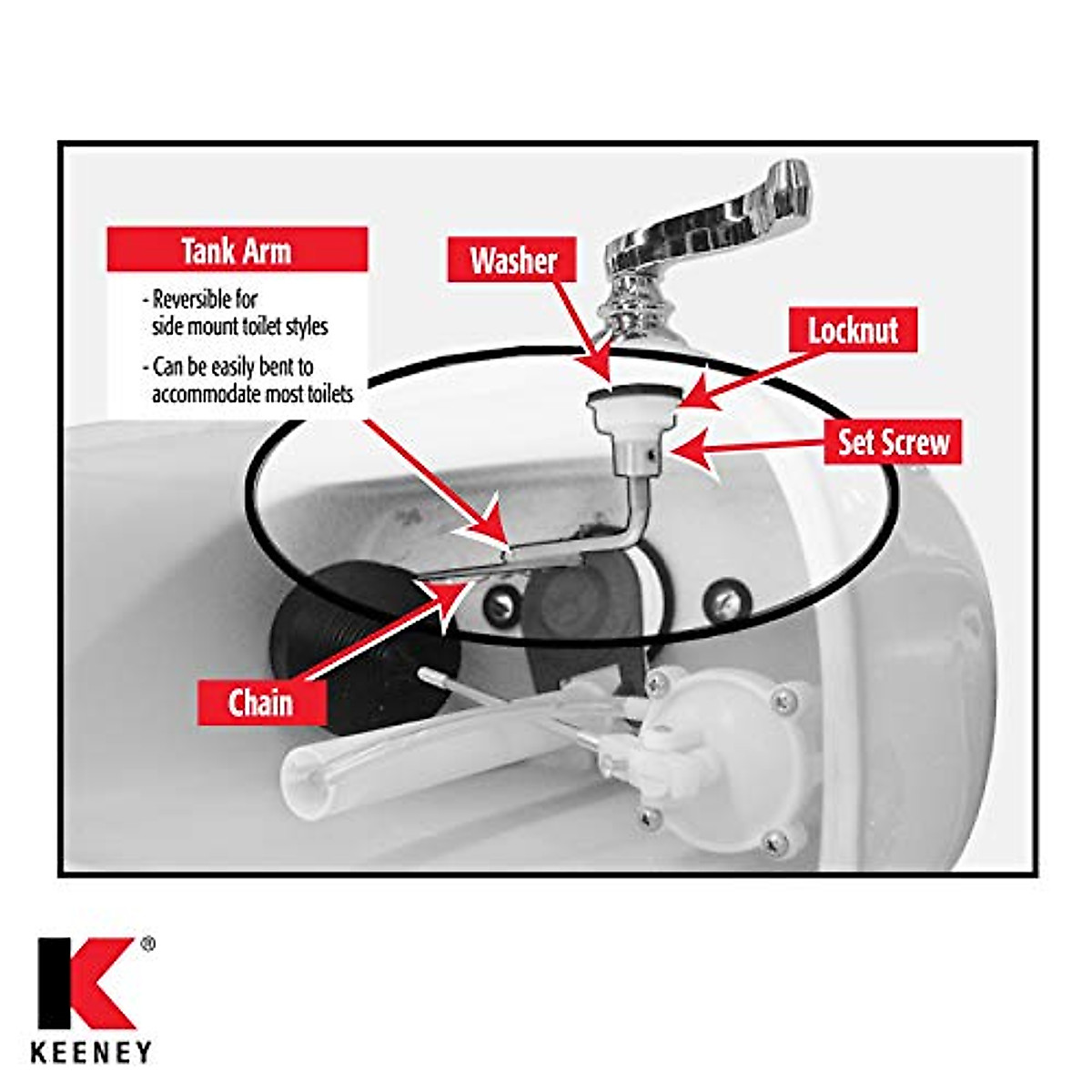 Tank Arm

- Reversible for side mount toilet styles
- Can be easily bent to accommodate most toilets

Washer

Locknut

Set Screw

Chain

K®
KEENEY