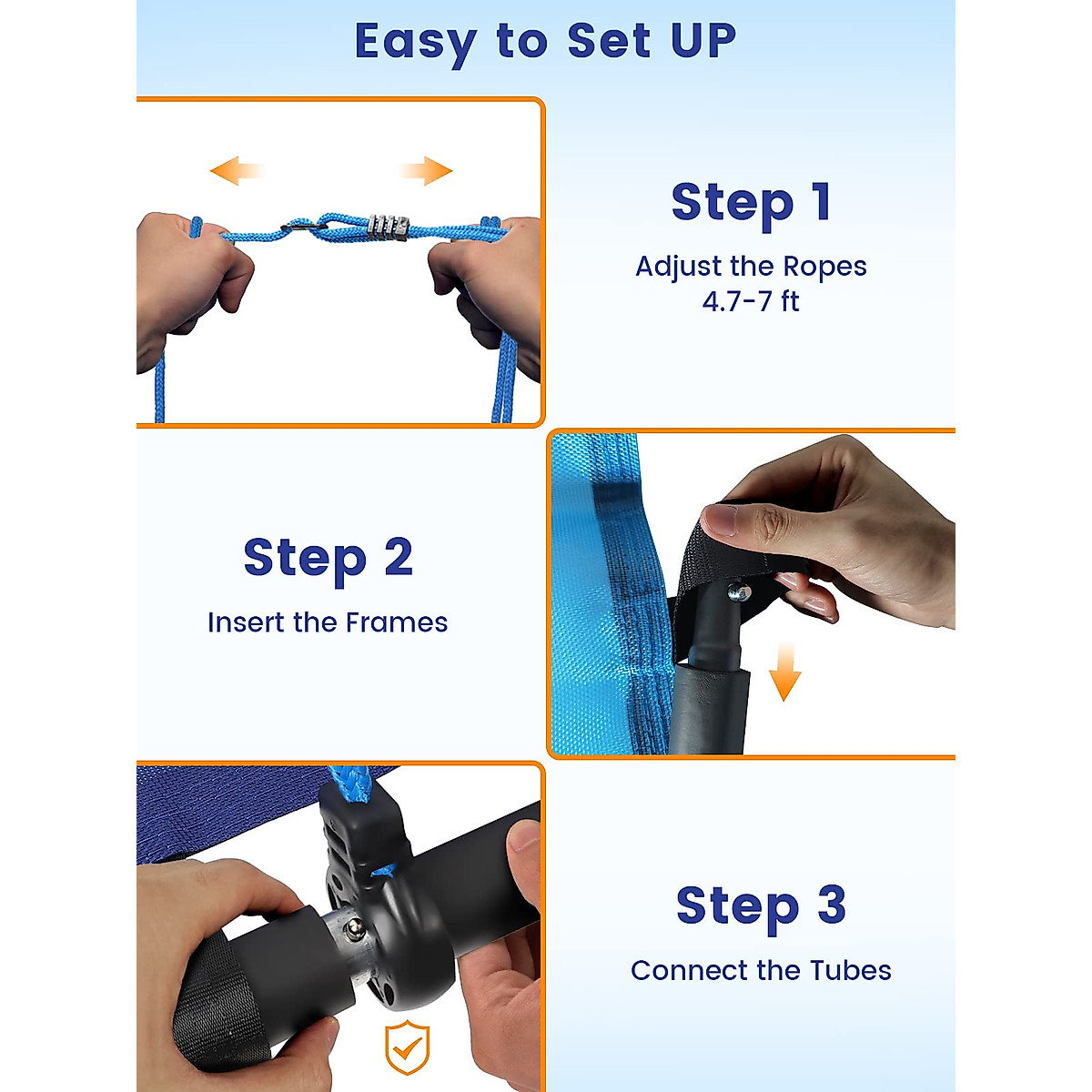 Easy to Set UP

Step 1
Adjust the Ropes
4.7-7 ft

Step 2
Insert the Frames

Step 3
Connect the Tubes