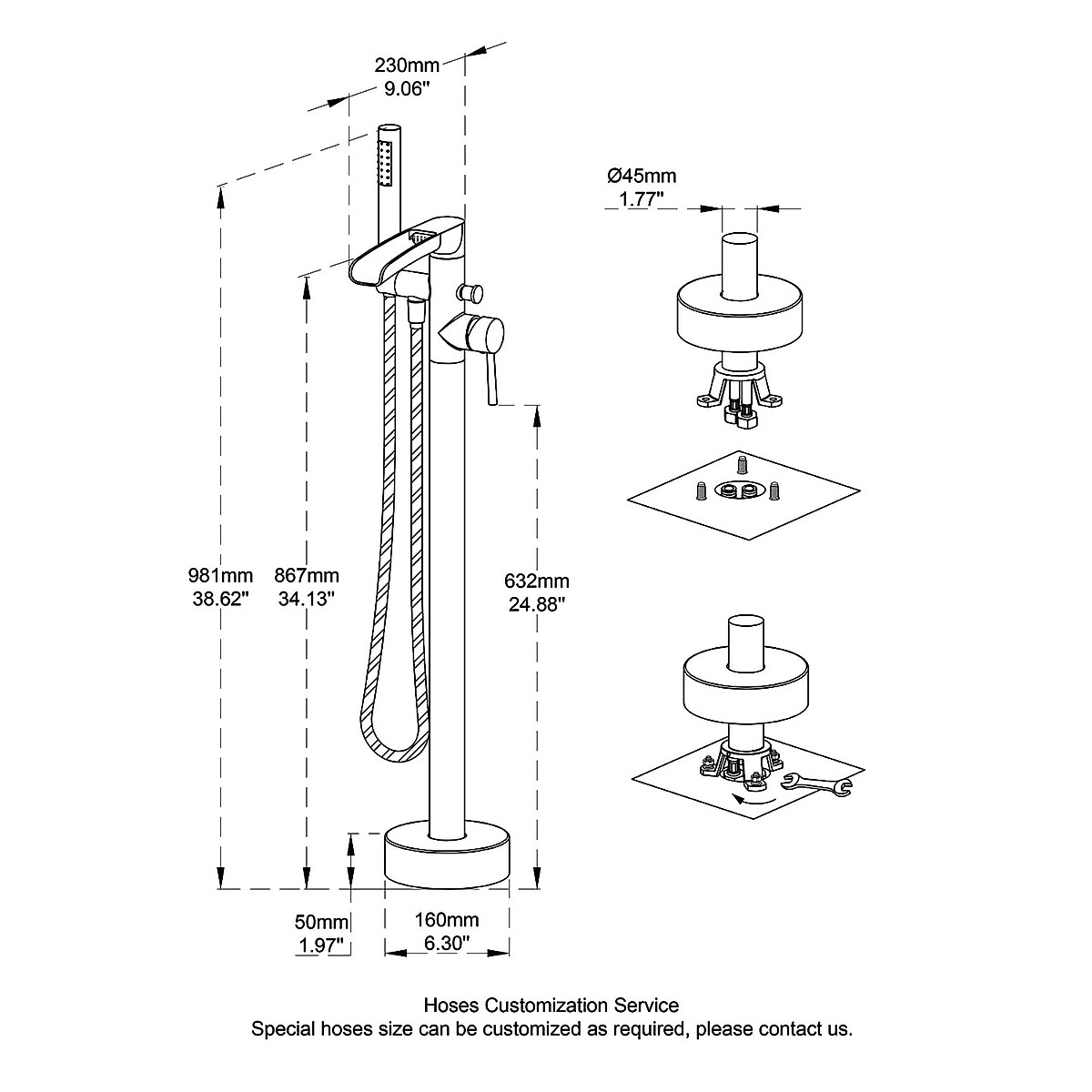 230mm
9.06"

Ø45mm
1.77"

981mm
38.62"

867mm
34.13"

632mm
24.88"

50mm
1.97"

160mm
6.30"

Hoses Customization Service
Special hoses size can be customized as required, please contact us.