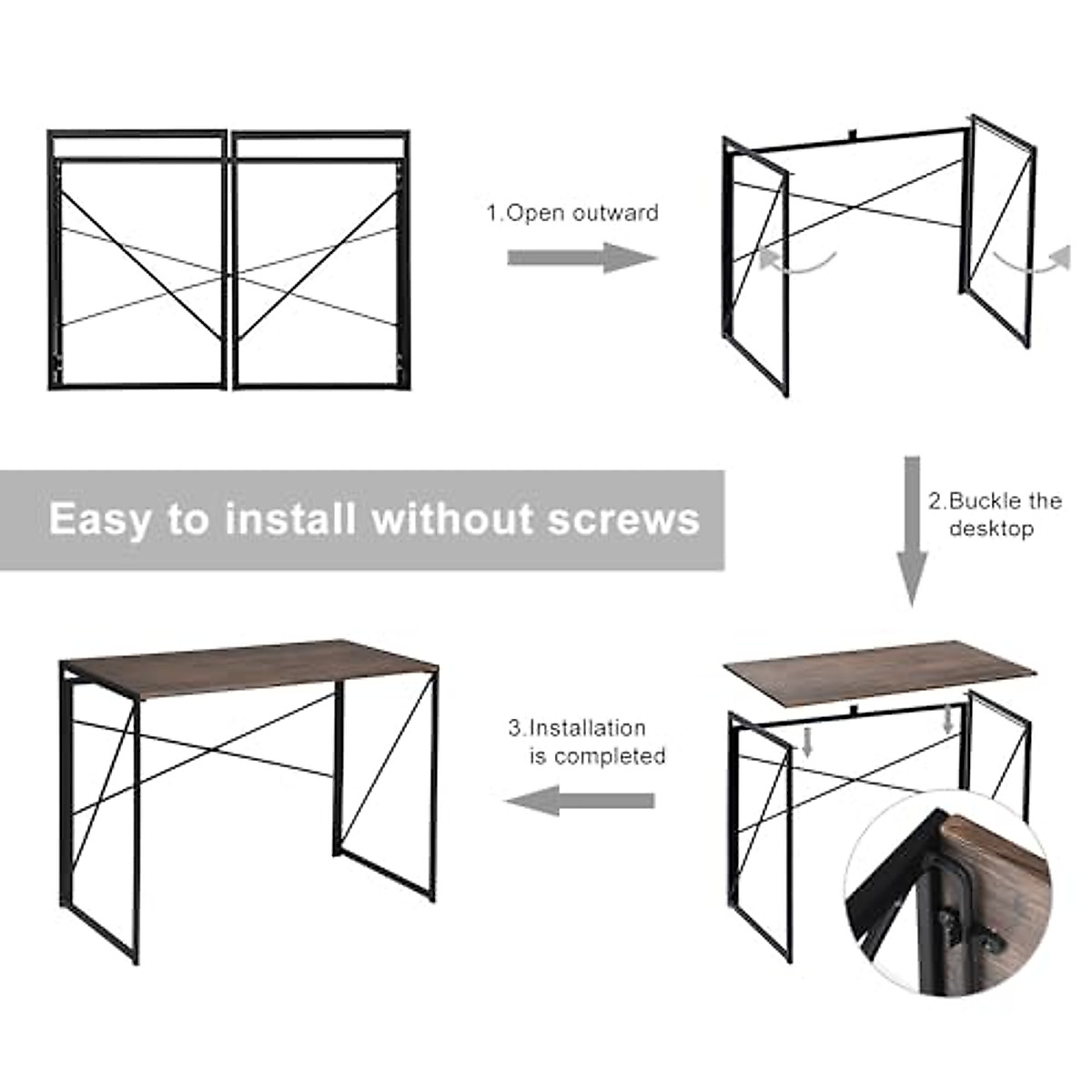 1.Open outward

Easy to install without screws

2.Buckle the desktop

3.Installation is completed