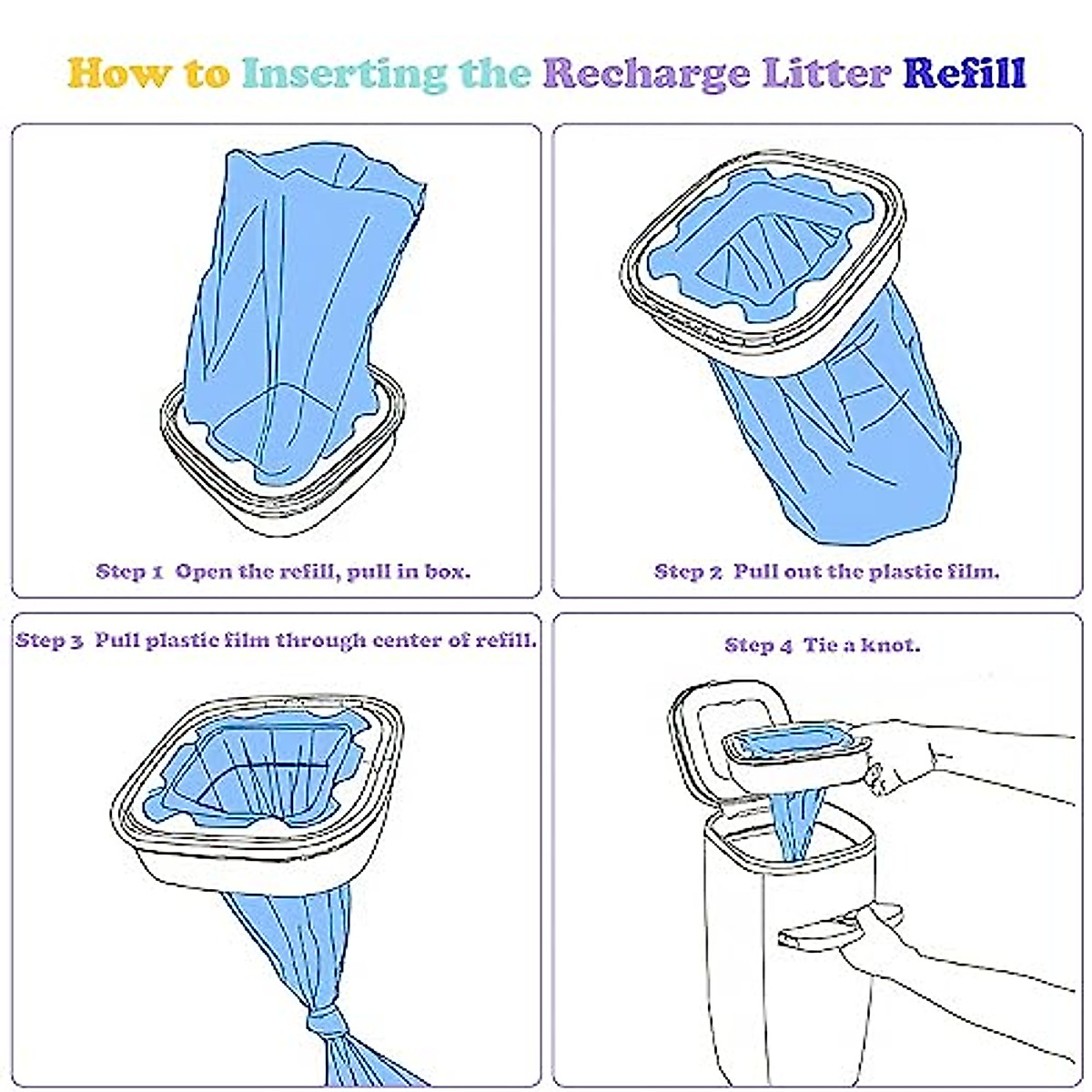 How to Inserting the Recharge Litter Refill

Step 1 Open the refill, pull in box.

Step 2 Pull out the plastic film.

Step 3 Pull plastic film through center of refill.

Step 4 Tie a knot.