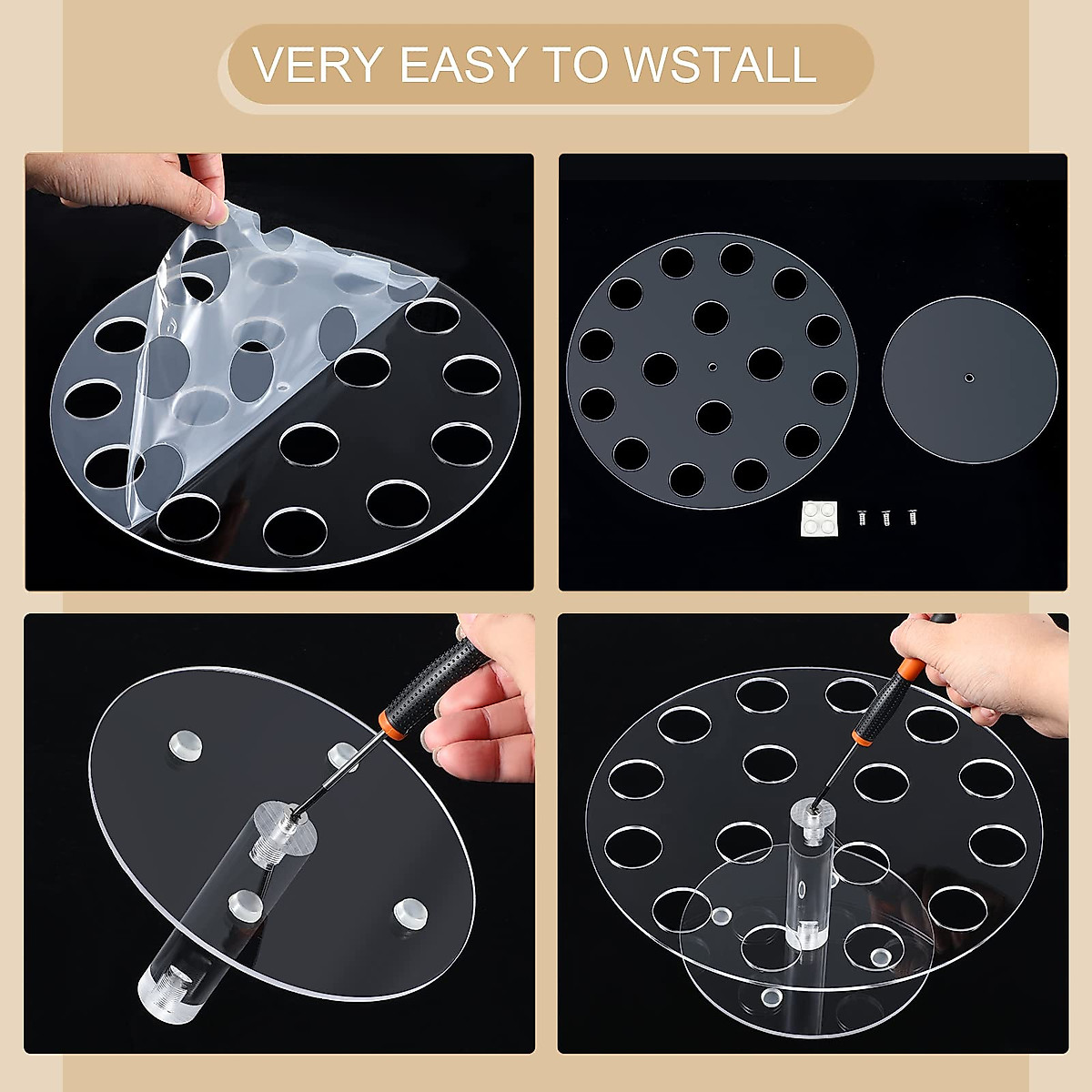 VERY EASY TO WSTALL