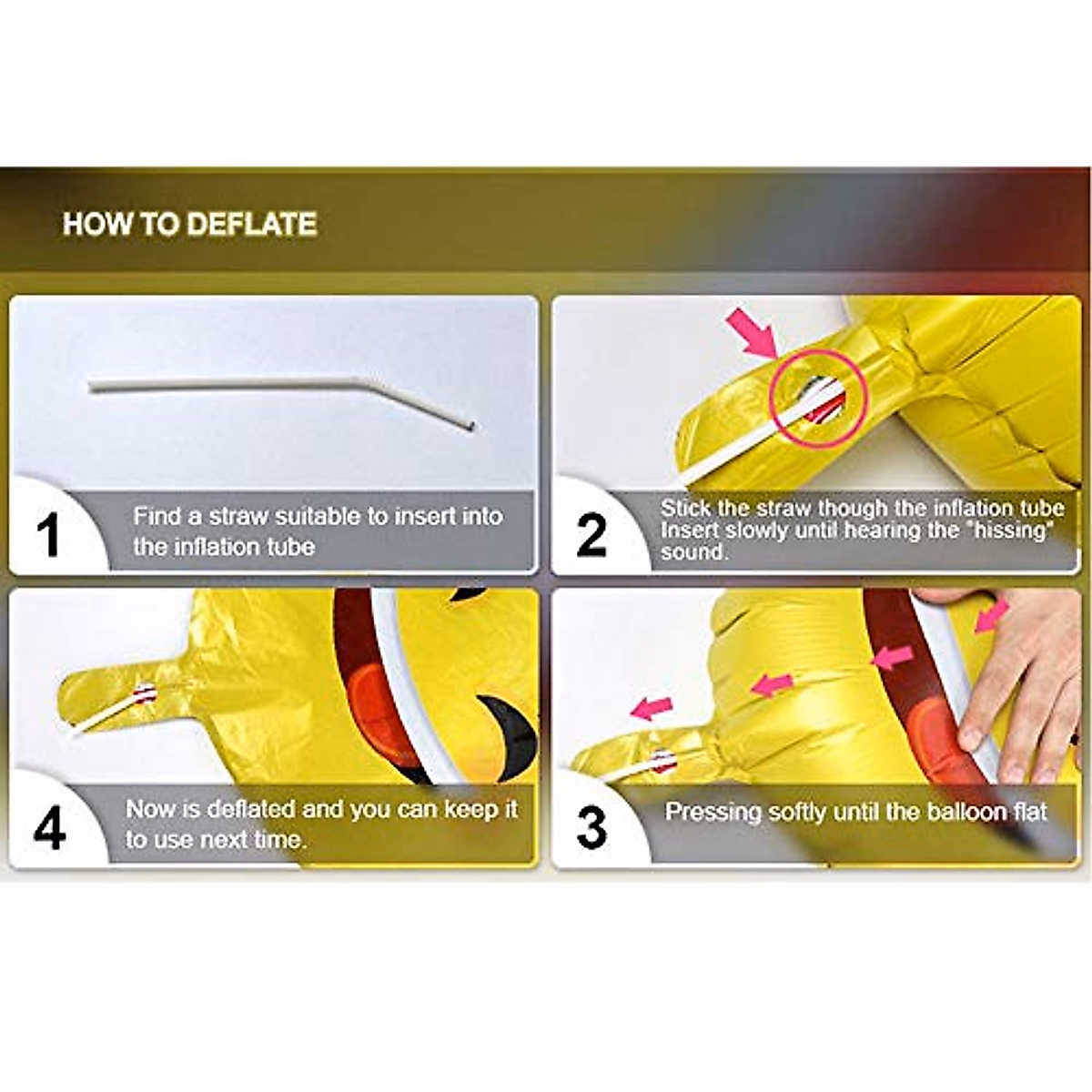 HOW TO DEFLATE

1
Find a straw suitable to insert into the inflation tube

2
Stick the straw though the inflation tube Insert slowly until hearing the "hissing" sound.

4
Now is deflated and you can keep it to use next time.

3
Pressing softly until the balloon flat