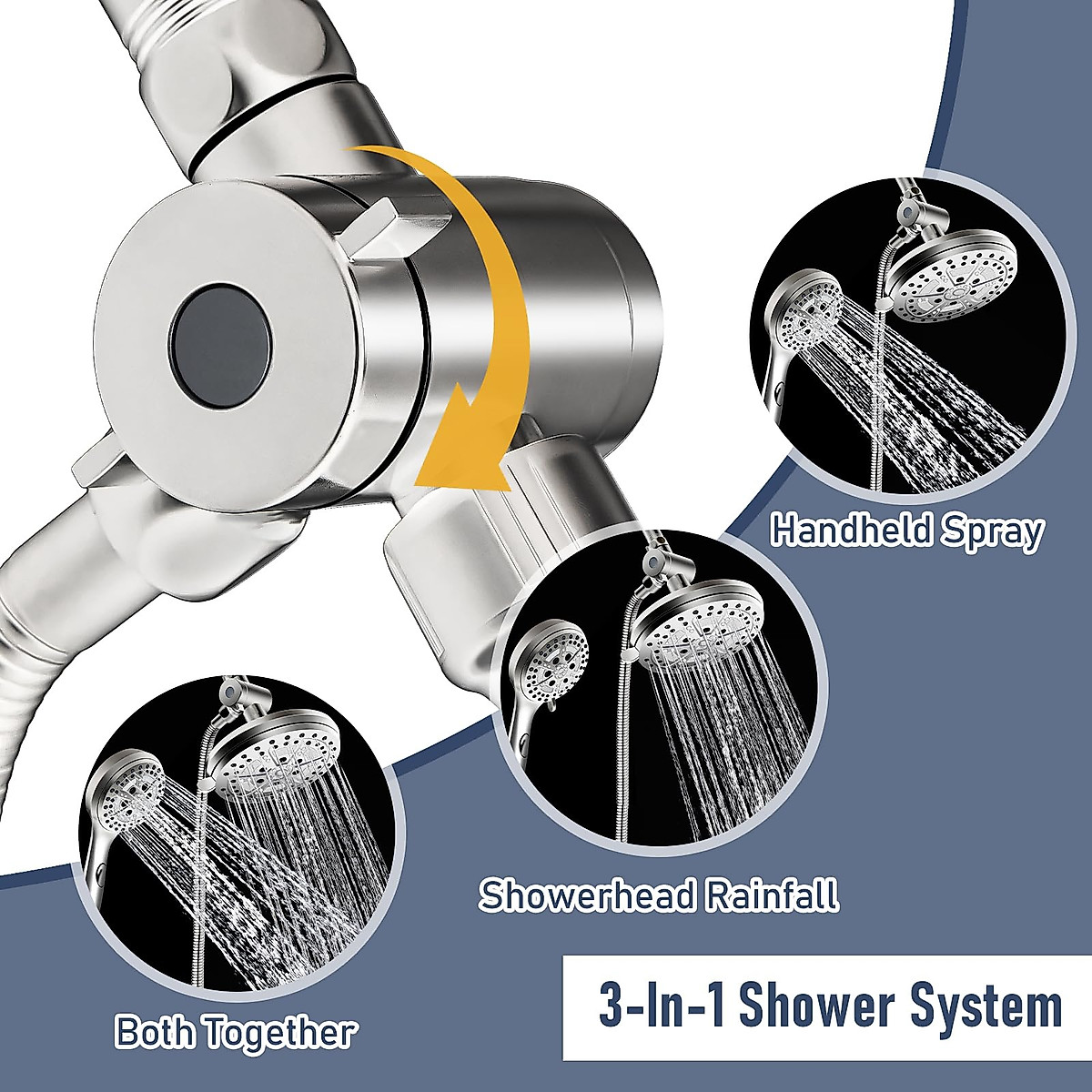 Handheld Spray

Showerhead Rainfall

Both Together

3-In-1 Shower System