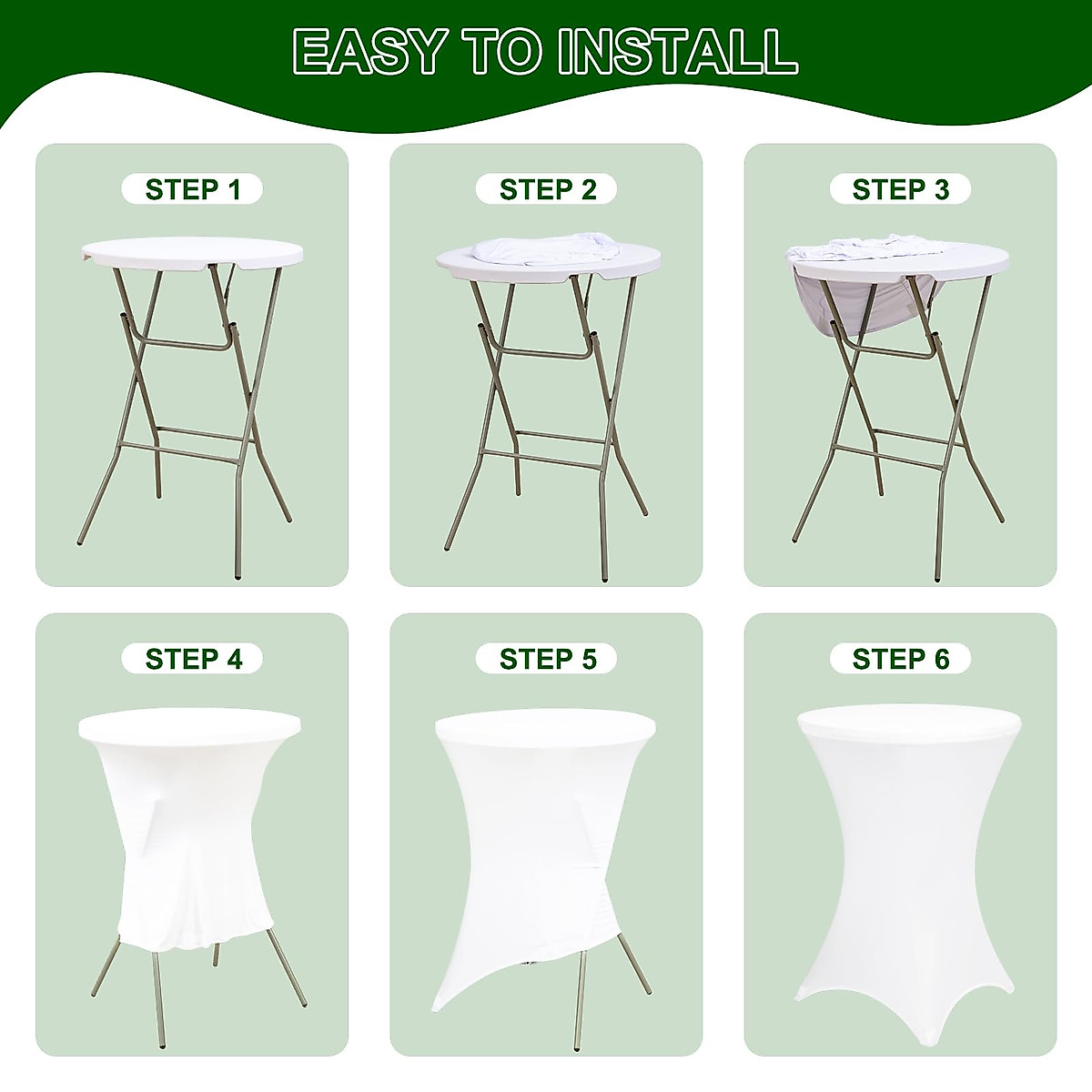 EASY TO INSTALL

STEP 1

STEP 2

STEP 3

STEP 4

STEP 5

STEP 6