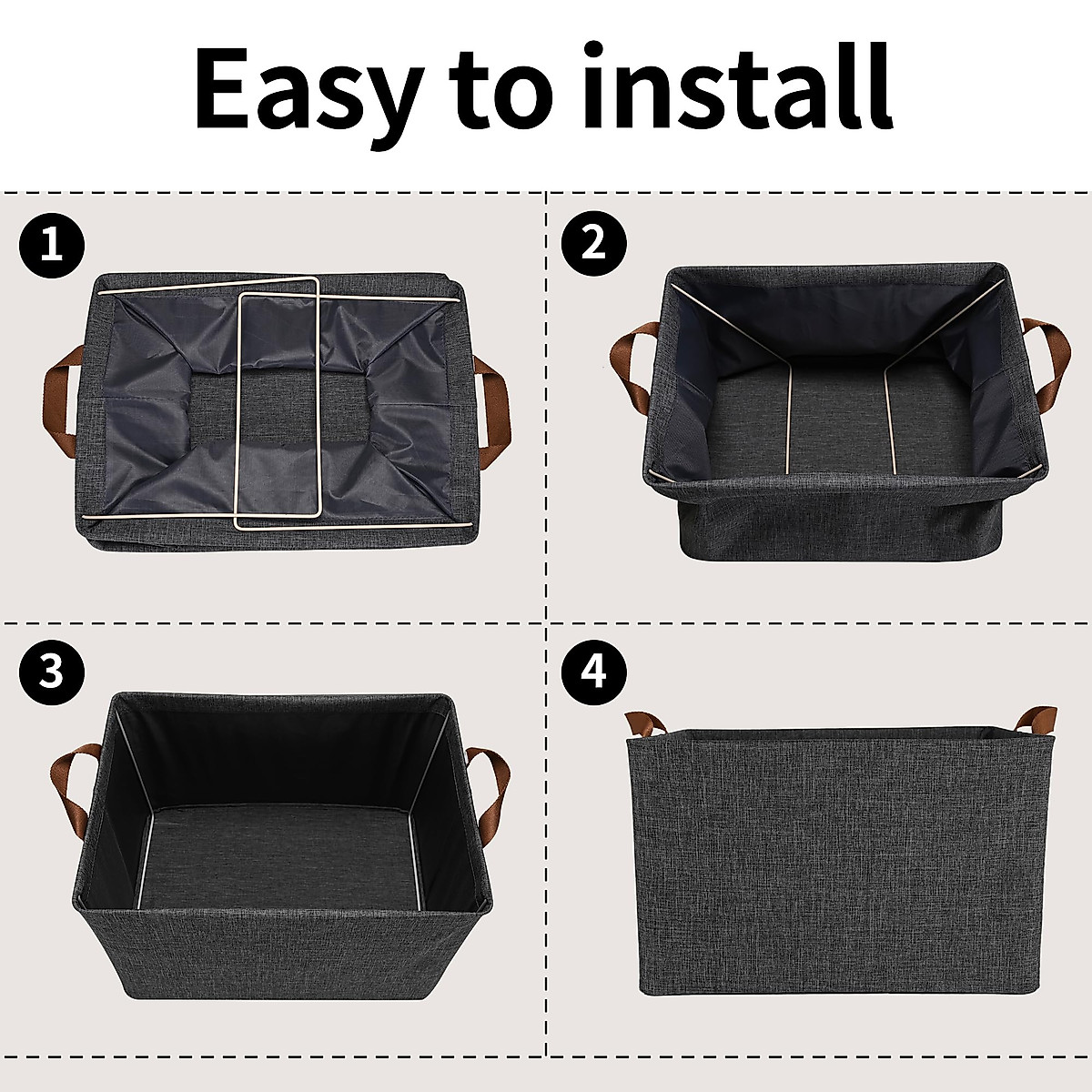 Easy to install

1

2

3

4