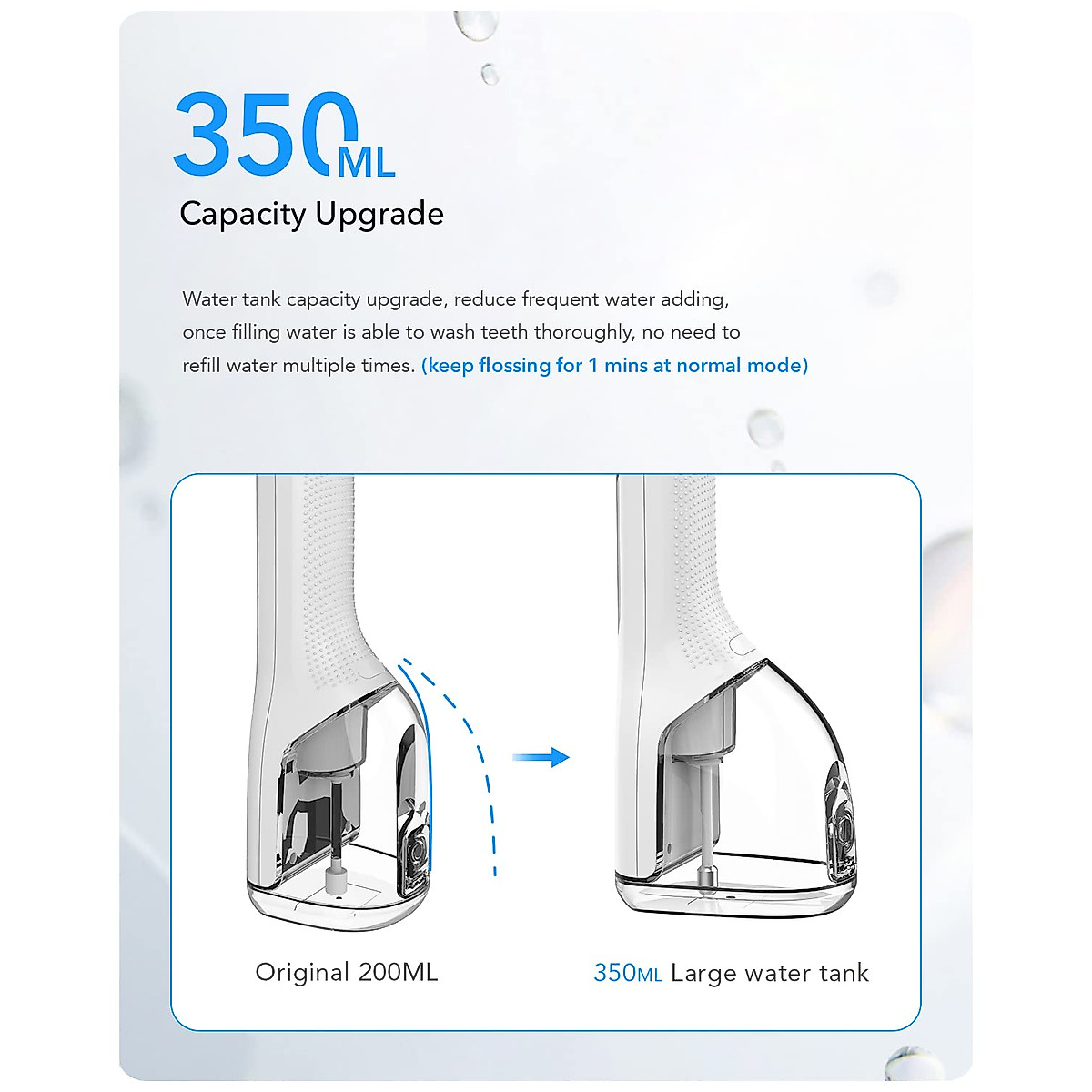 350ML

Capacity Upgrade

Water tank capacity upgrade, reduce frequent water adding, once filling water is able to wash teeth thoroughly, no need to refill water multiple times. (keep flossing for 1 mins at normal mode)

Original 200ML

350ML Large water tank