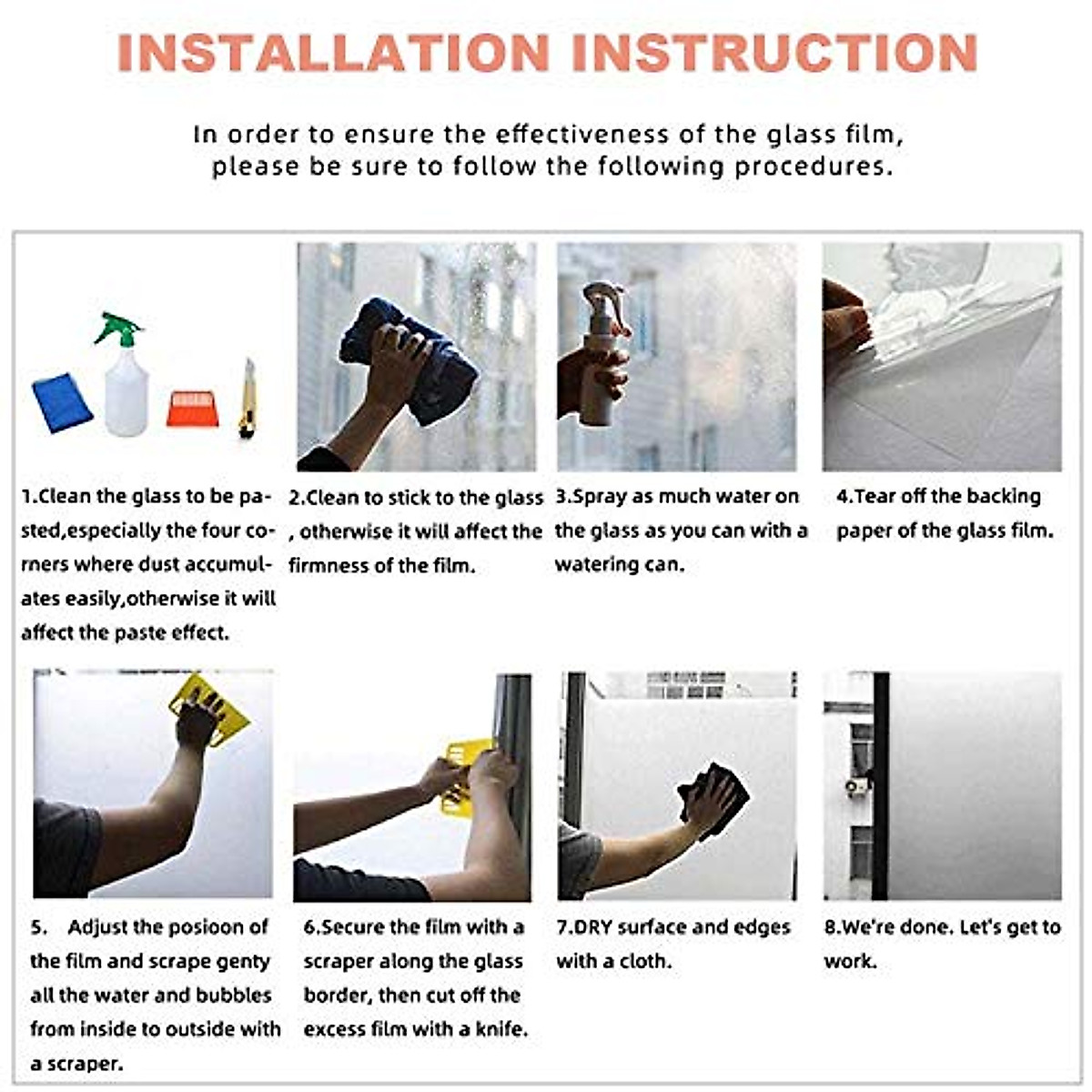 INSTALLATION INSTRUCTION

In order to ensure the effectiveness of the glass film, please be sure to follow the following procedures.

1.Clean the glass to be pasted,especially the four corners where dust accumulates easily,otherwise it will affect the paste effect.

2.Clean to stick to the glass , otherwise it will affect the firmness of the film.

3.Spray as much water on the glass as you can with a watering can.

4.Tear off the backing paper of the glass film.

5. Adjust the posioon of the film and scrape genty all the water and bubbles from inside to outside with a scraper.

6.Secure the film with a scraper along the glass border, then cut off the excess film with a knife.

7.DRY surface and edges with a cloth.

8.We're done. Let's get to work.