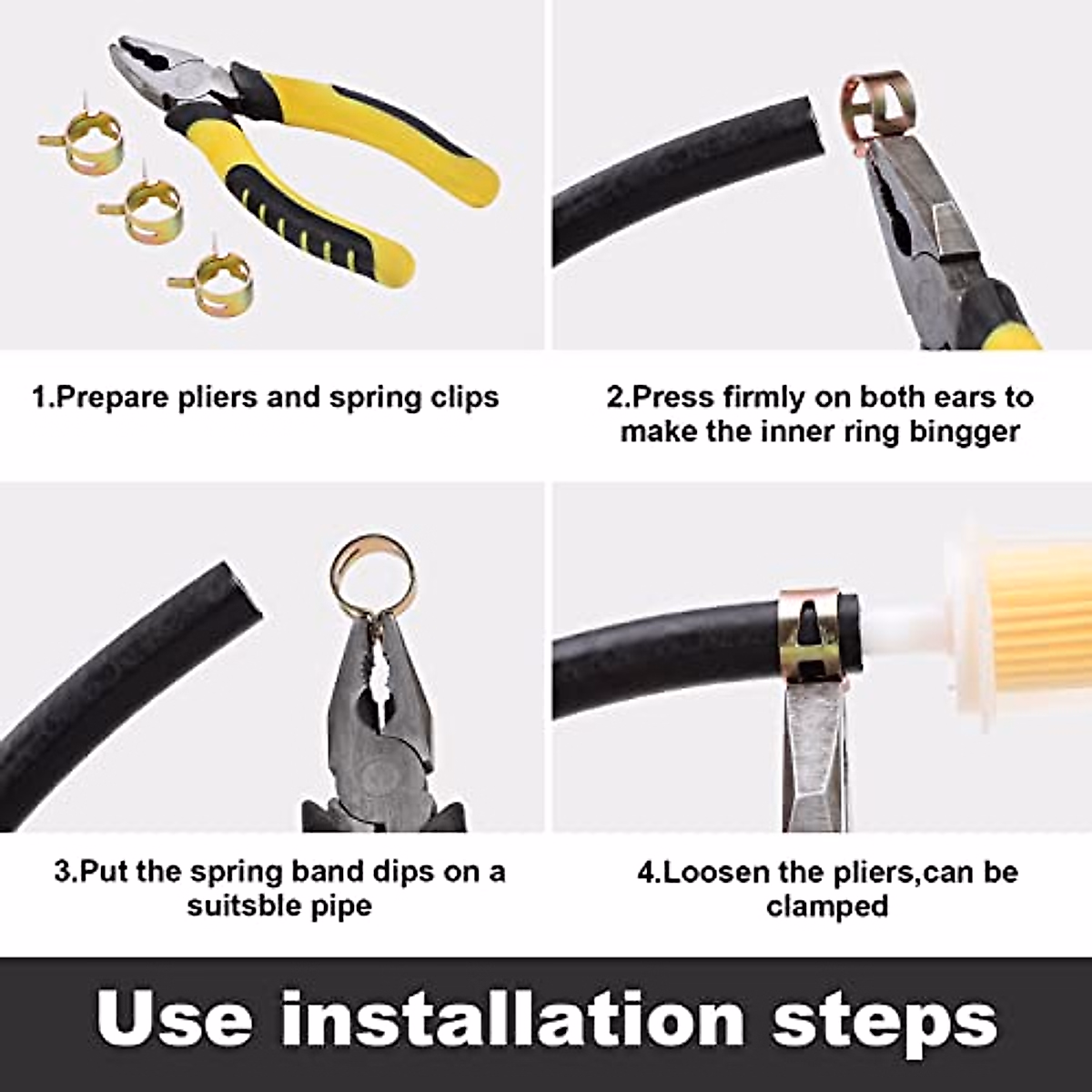 1.Prepare pliers and spring clips

2.Press firmly on both ears to make the inner ring bingger

3.Put the spring band dips on a suitsble pipe

4.Loosen the pliers,can be clamped

Use installation steps