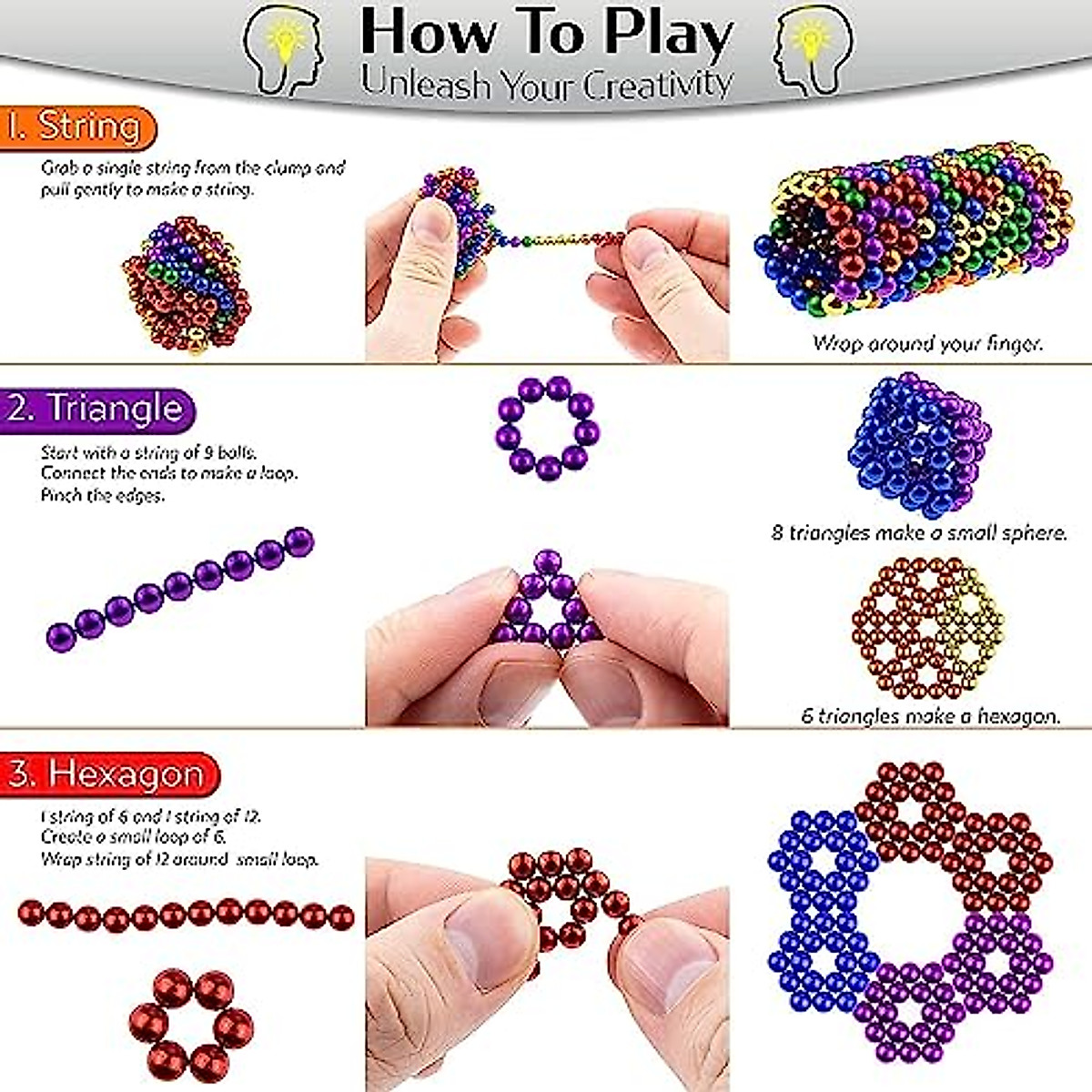 How To Play
Unleash Your Creativity

1. String

Grab a single string from the clump and pull gently to make a string.

Wrap around your finger.

2. Triangle

Start with a string of 9 balls. Connect the ends to make a loop. Pinch the edges.

8 triangles make a small sphere.

6 triangles make a hexagon.

3. Hexagon

1 string of 6 and 1 string of 12. Create a small loop of 6. Wrap string of 12 around small loop.