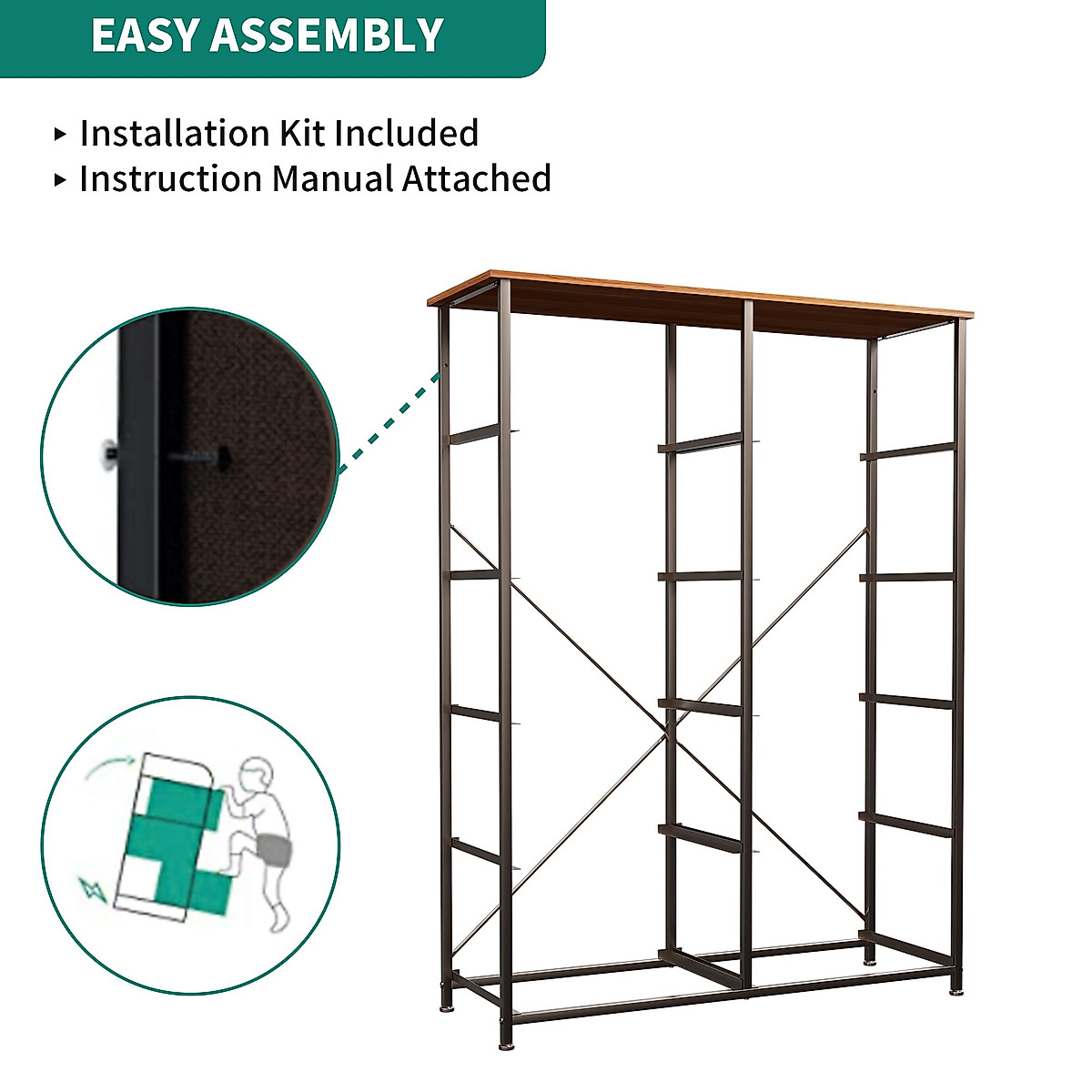 EASY ASSEMBLY

▸ Installation Kit Included
▸ Instruction Manual Attached