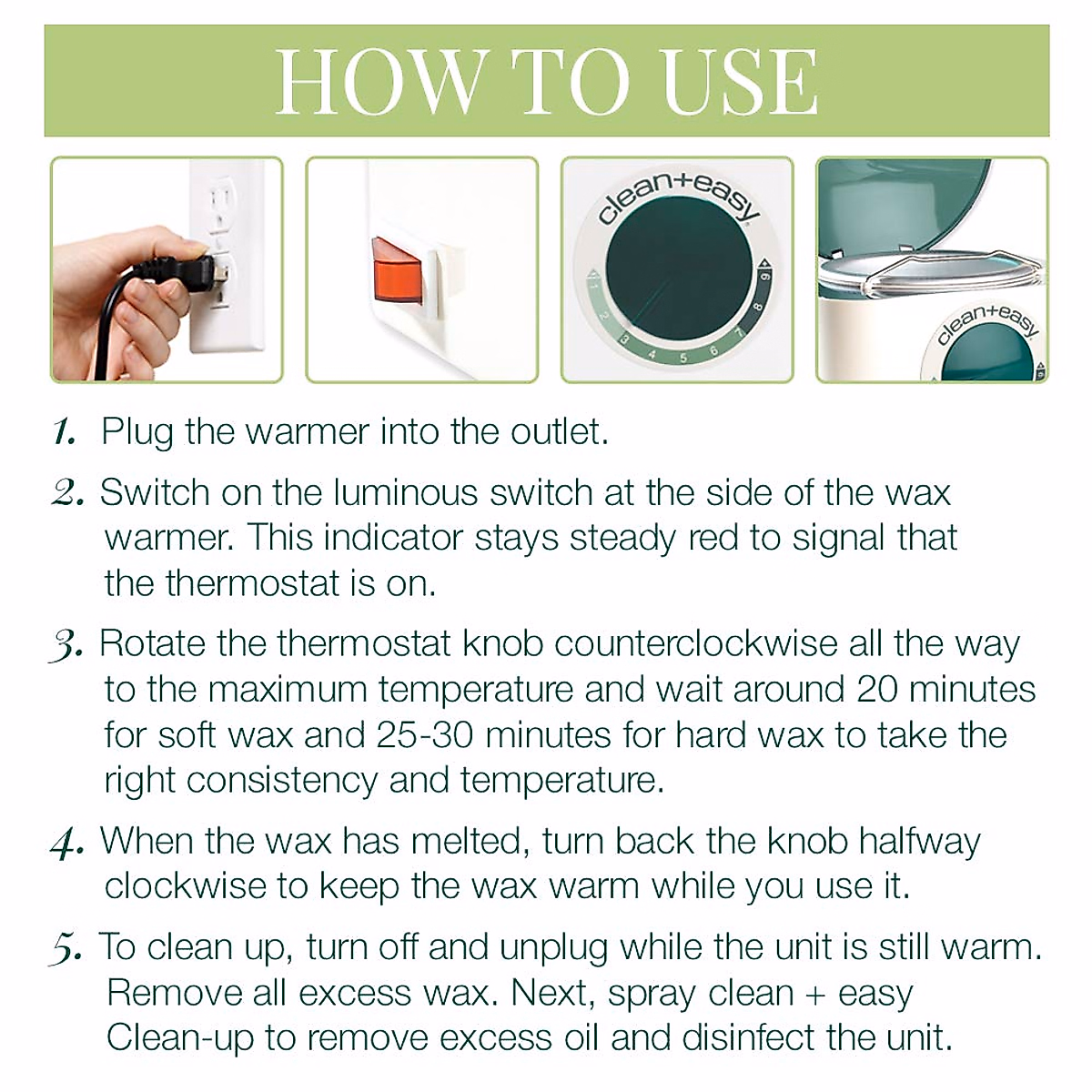 HOW TO USE

clean+easy

1 2 3 4 5 6 7 8 9

clean+easy

1. Plug the warmer into the outlet.

2. Switch on the luminous switch at the side of the wax warmer. This indicator stays steady red to signal that the thermostat is on.

3. Rotate the thermostat knob counterclockwise all the way to the maximum temperature and wait around 20 minutes for soft wax and 25-30 minutes for hard wax to take the right consistency and temperature.

4. When the wax has melted, turn back the knob halfway clockwise to keep the wax warm while you use it.

5. To clean up, turn off and unplug while the unit is still warm. Remove all excess wax. Next, spray clean + easy Clean-up to remove excess oil and disinfect the unit.