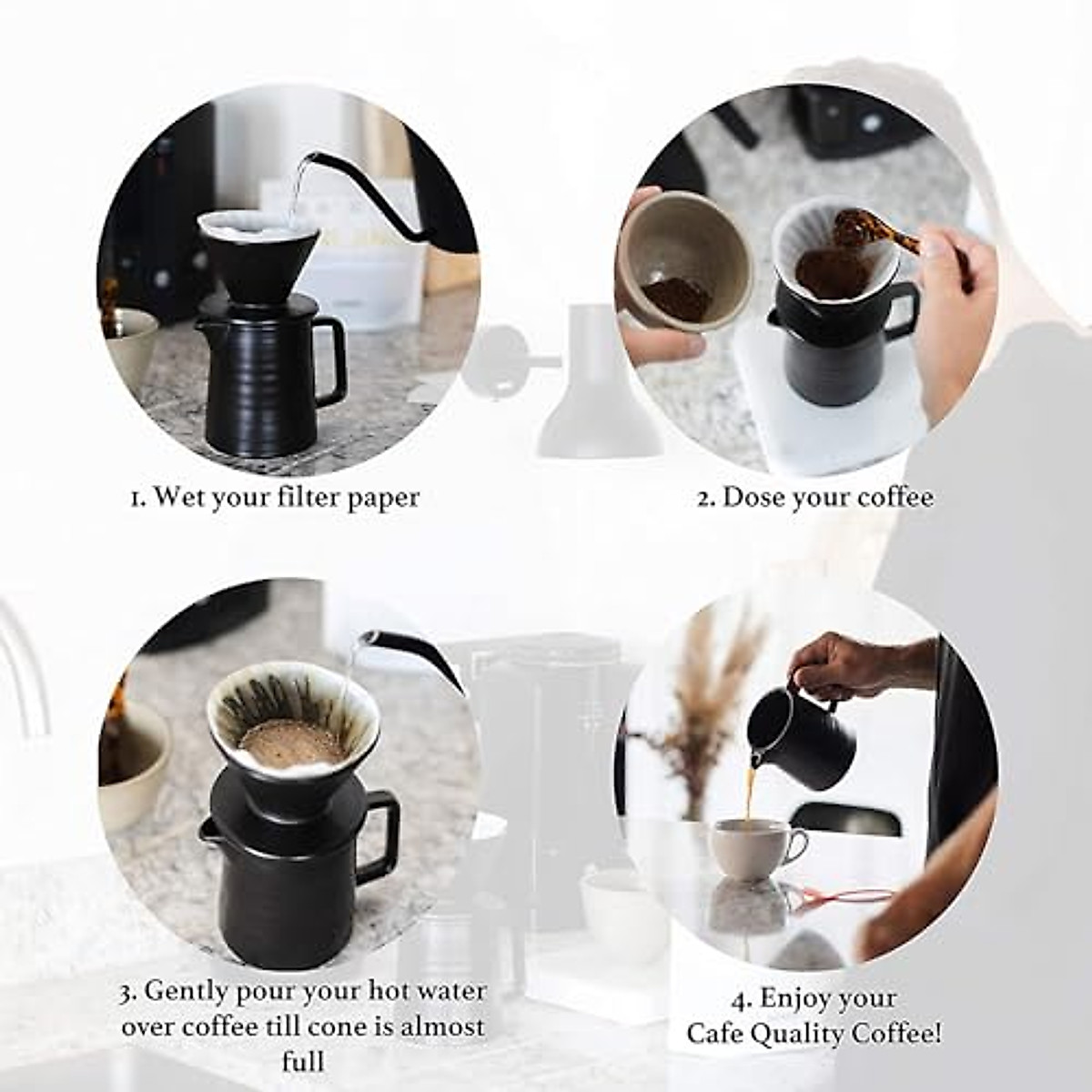 1. Wet your filter paper

2. Dose your coffee

3. Gently pour your hot water over coffee till cone is almost full

4. Enjoy your Cafe Quality Coffee!