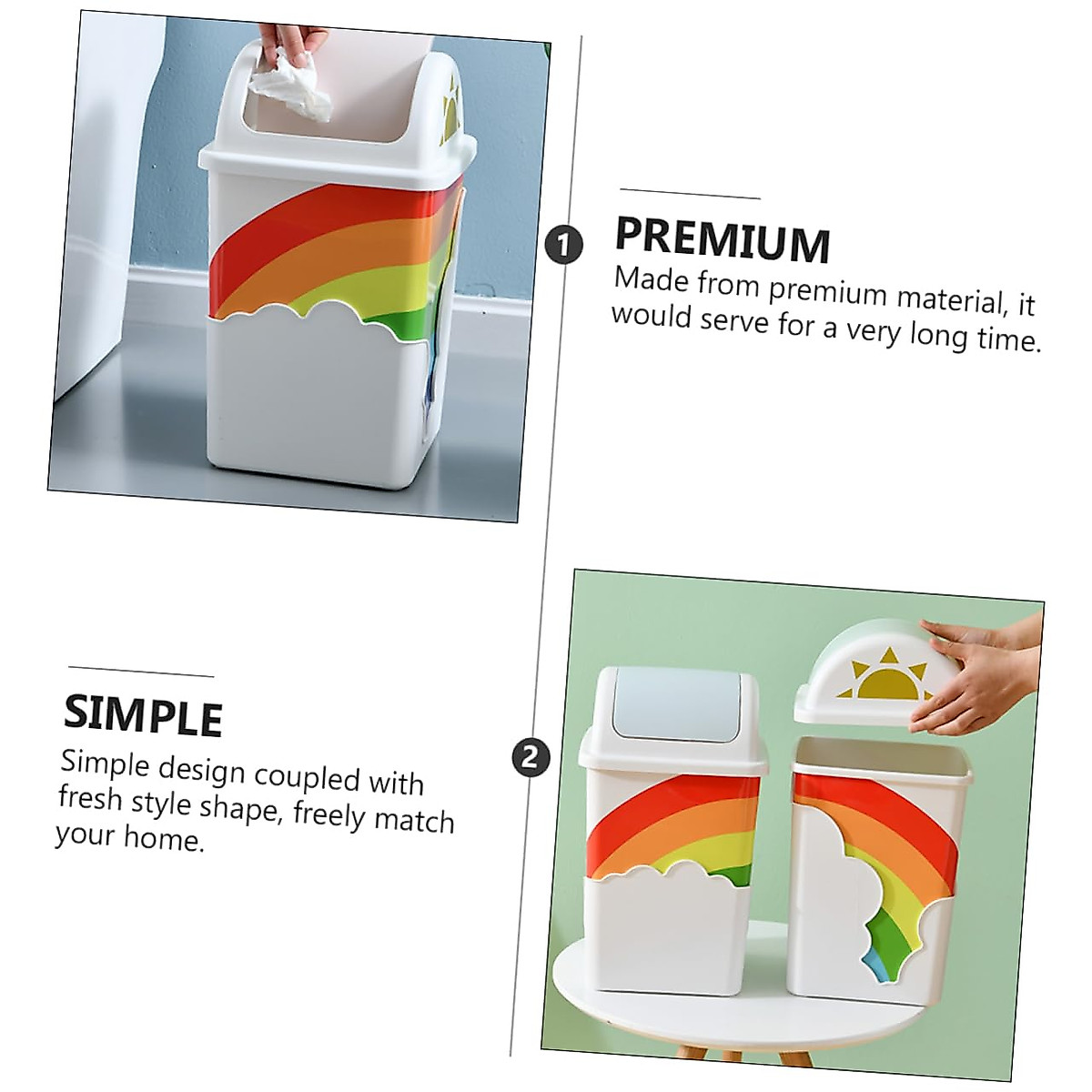 1

PREMIUM

Made from premium material, it would serve for a very long time.

SIMPLE

Simple design coupled with fresh style shape, freely match your home.

2