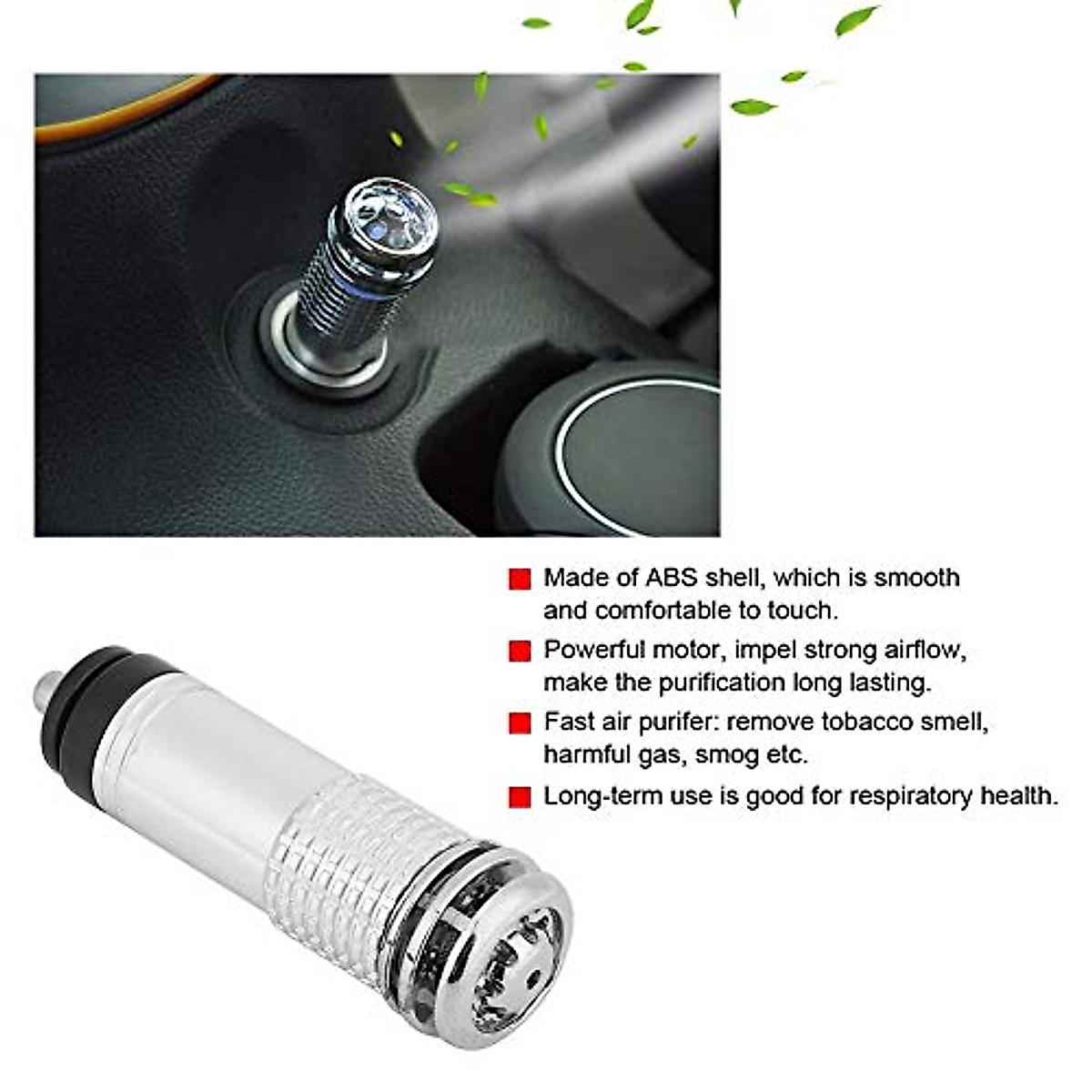 Made of ABS shell, which is smooth and comfortable to touch.

Powerful motor, impel strong airflow, make the purification long lasting.

Fast air purifer: remove tobacco smell, harmful gas, smog etc.

Long-term use is good for respiratory health.