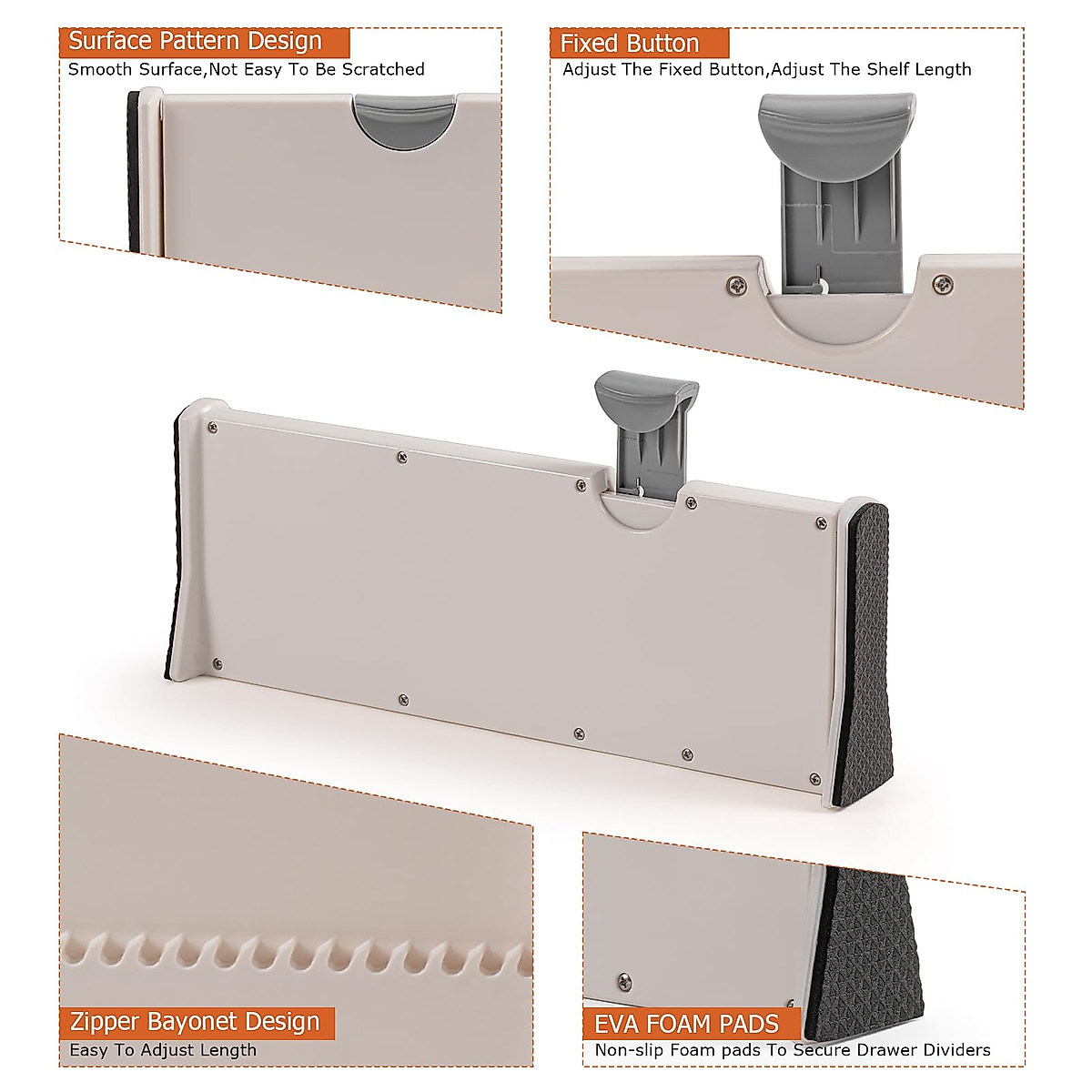 Surface Pattern Design
Smooth Surface,Not Easy To Be Scratched

Fixed Button
Adjust The Fixed Button,Adjust The Shelf Length

Zipper Bayonet Design
Easy To Adjust Length

EVA FOAM PADS
Non-slip Foam pads To Secure Drawer Dividers