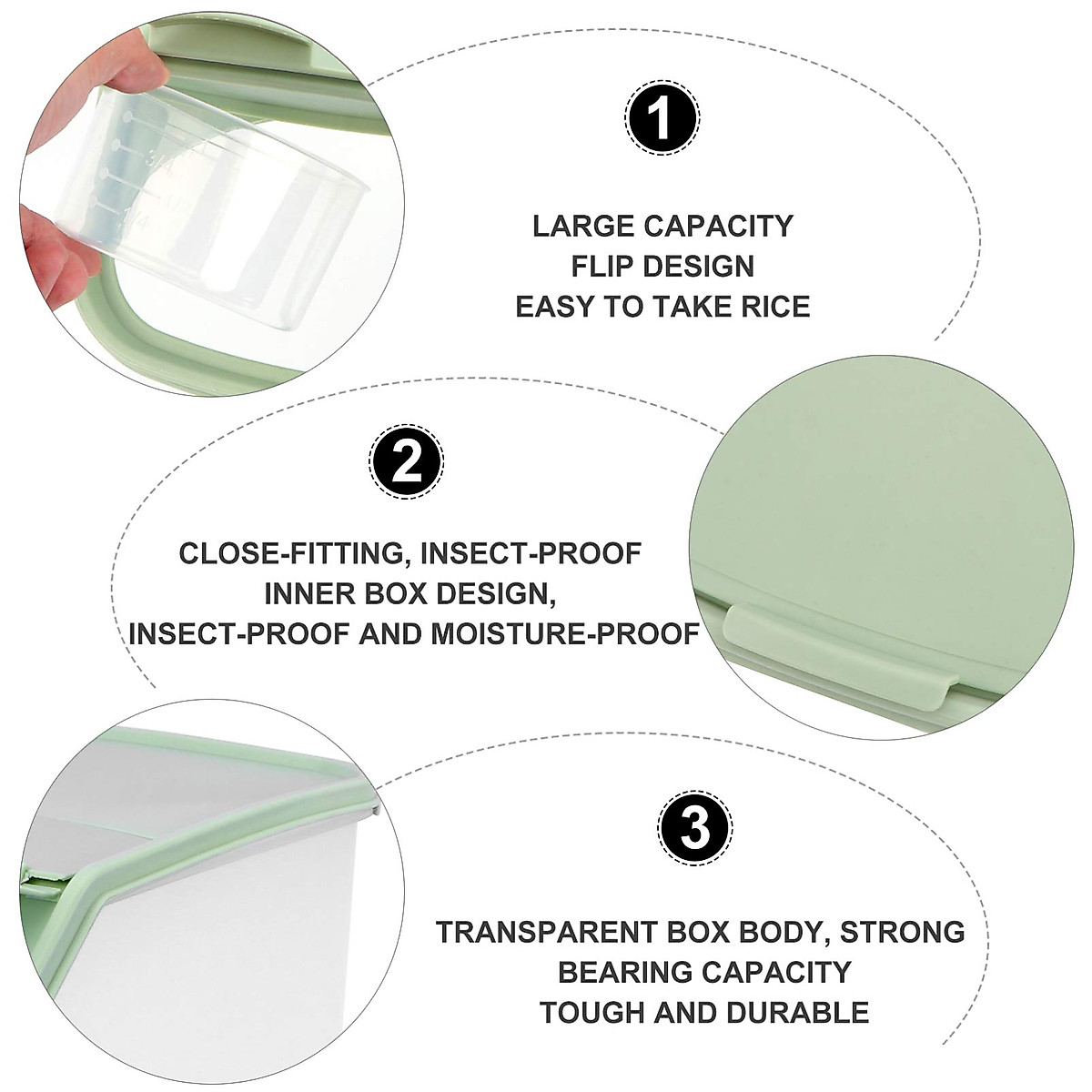 1

LARGE CAPACITY
FLIP DESIGN
EASY TO TAKE RICE

2

CLOSE-FITTING, INSECT-PROOF
INNER BOX DESIGN,
INSECT-PROOF AND MOISTURE-PROOF

3

TRANSPARENT BOX BODY, STRONG
BEARING CAPACITY
TOUGH AND DURABLE