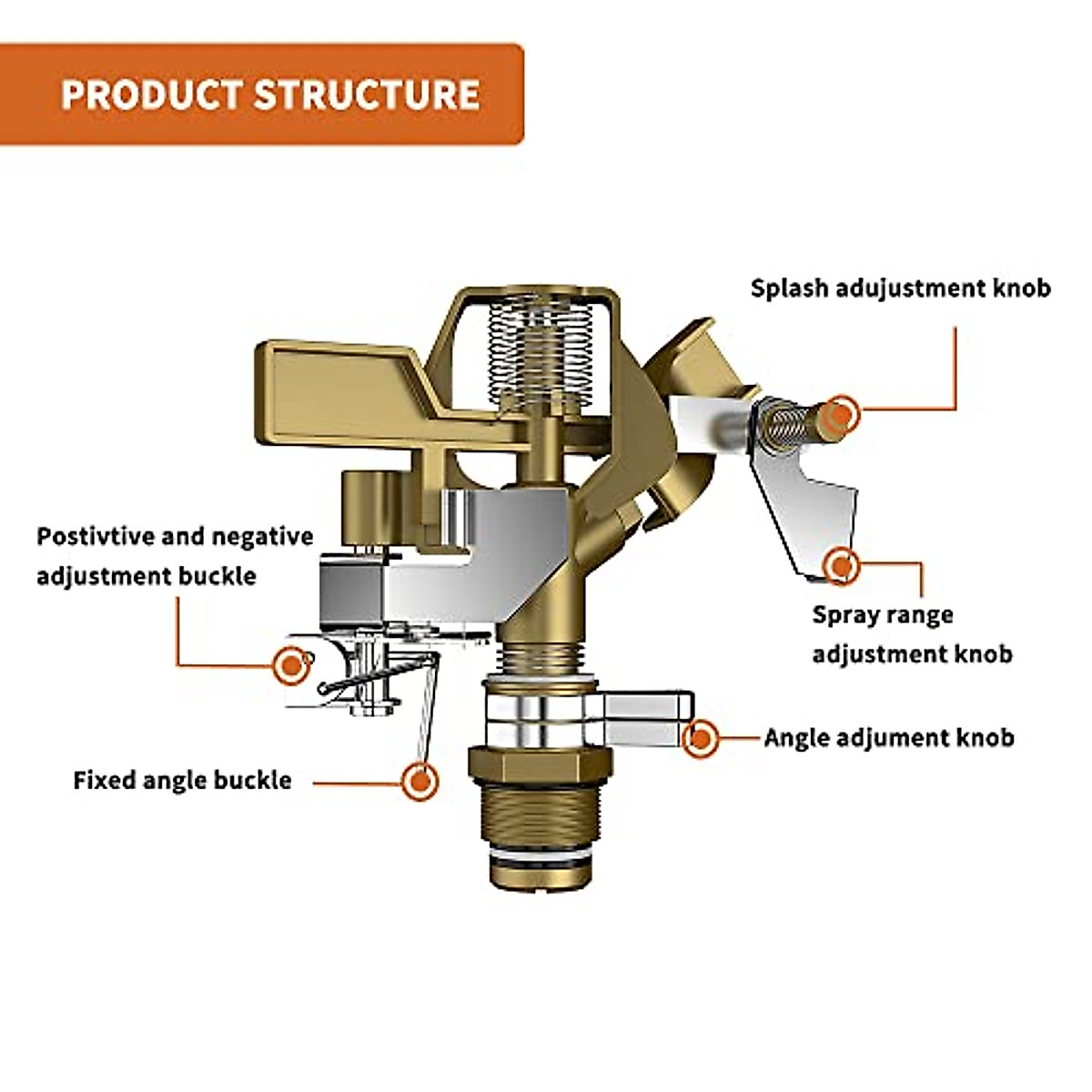 PRODUCT STRUCTURE

Splash adujustment knob

Postivtive and negative adjustment buckle

Spray range adjustment knob

Angle adjument knob

Fixed angle buckle