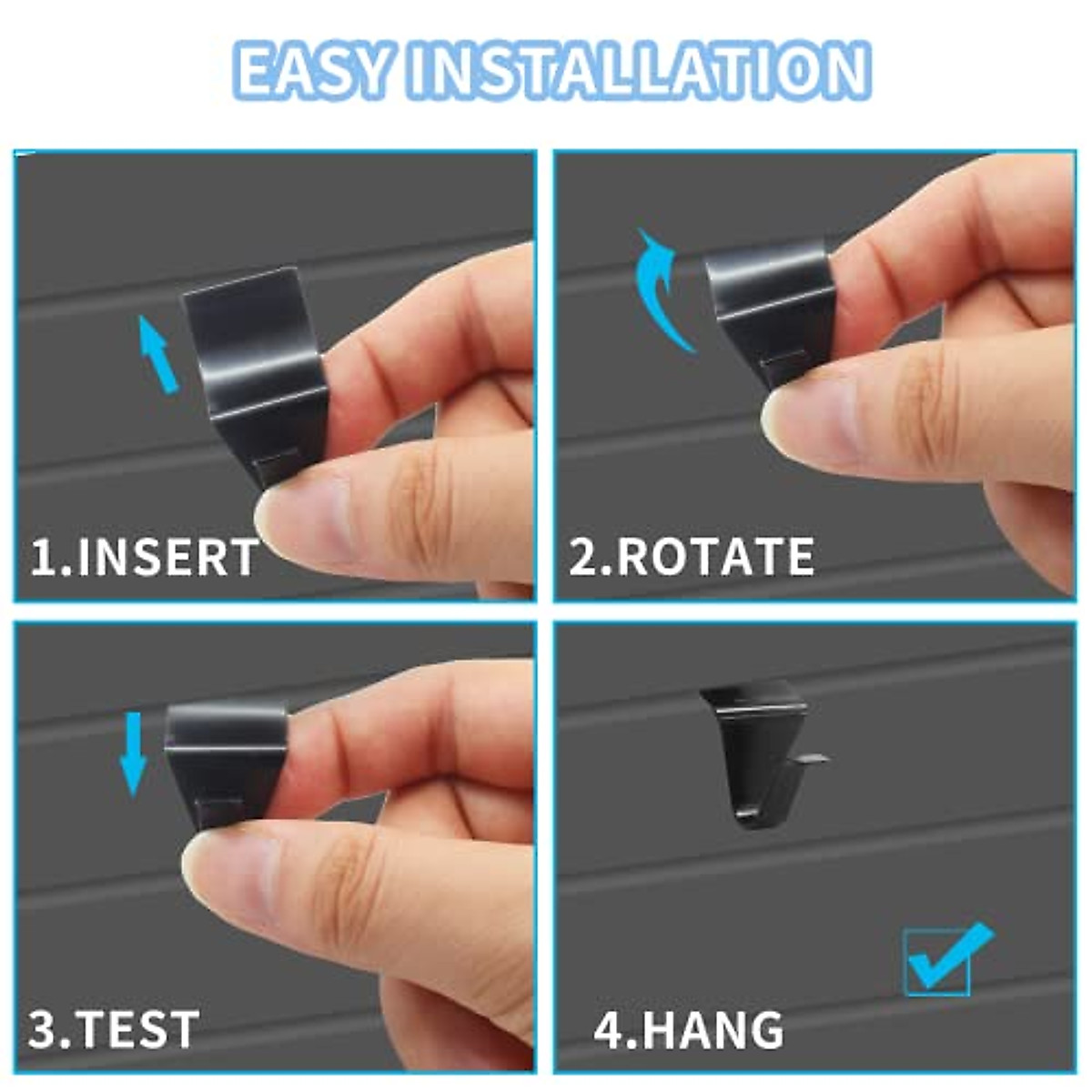 EASY INSTALLATION

1.INSERT

2.ROTATE

3.TEST

4.HANG