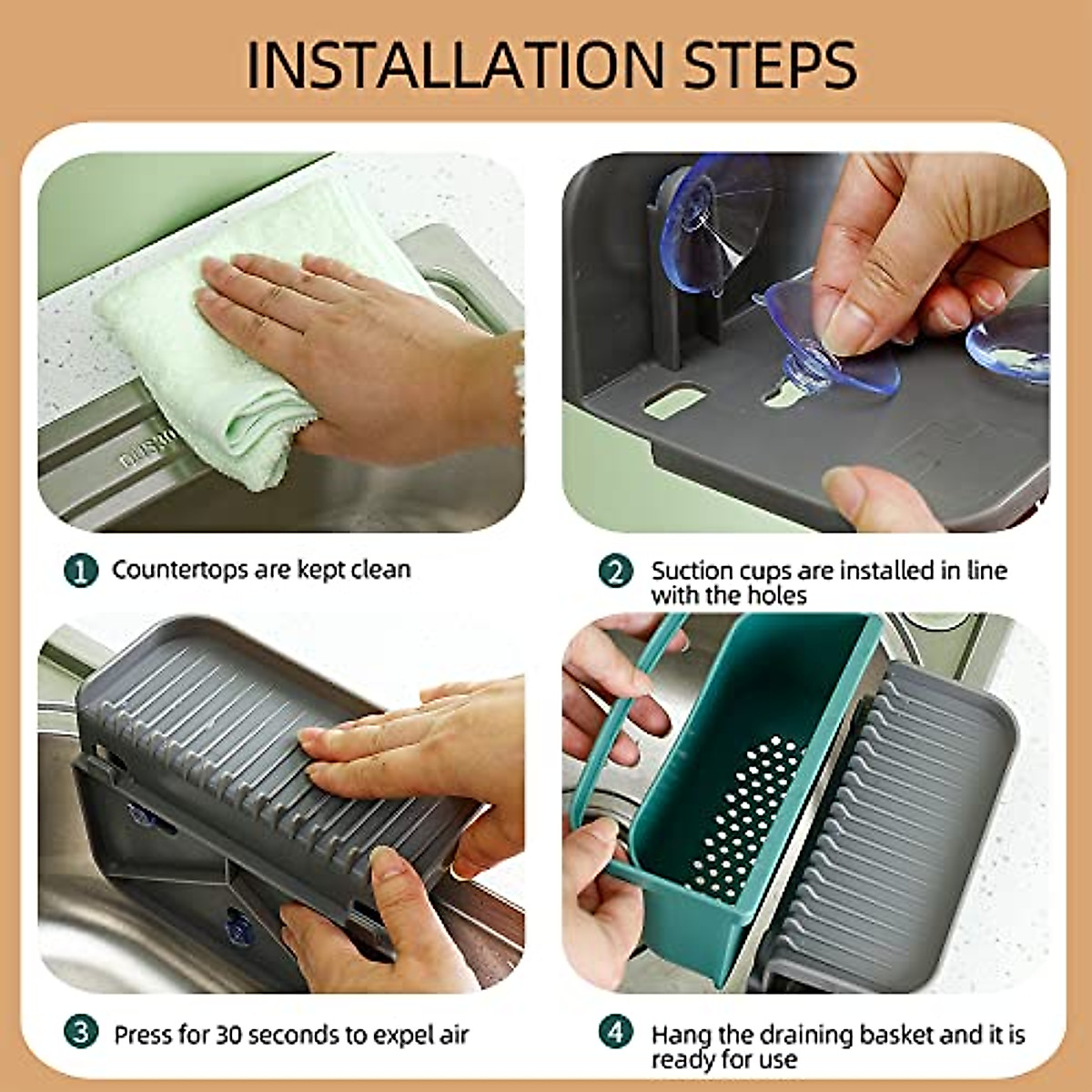 INSTALLATION STEPS

1 Countertops are kept clean

2 Suction cups are installed in line with the holes

3 Press for 30 seconds to expel air

4 Hang the draining basket and it is ready for use