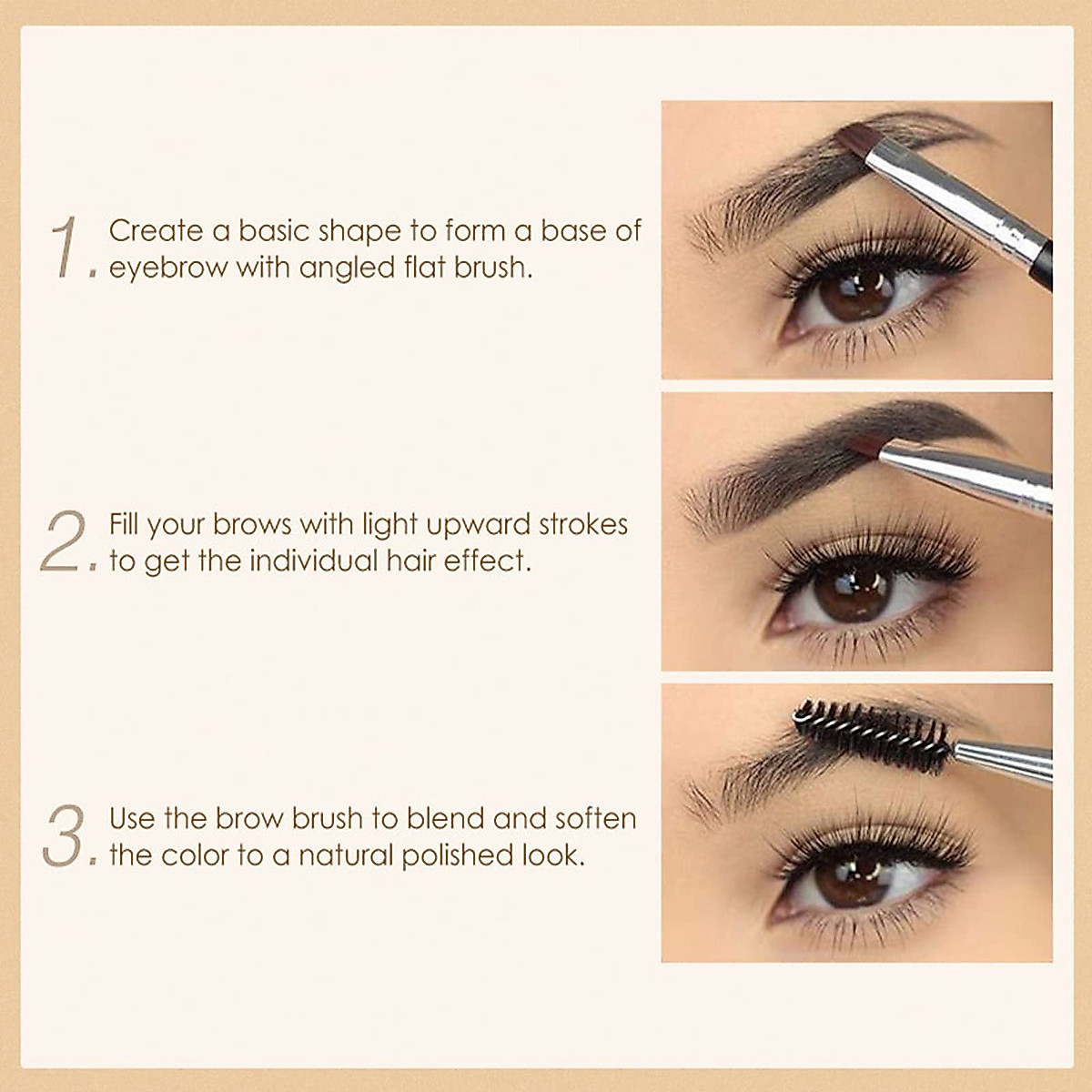 1. Create a basic shape to form a base of eyebrow with angled flat brush.

2. Fill your brows with light upward strokes to get the individual hair effect.

3. Use the brow brush to blend and soften the color to a natural polished look.