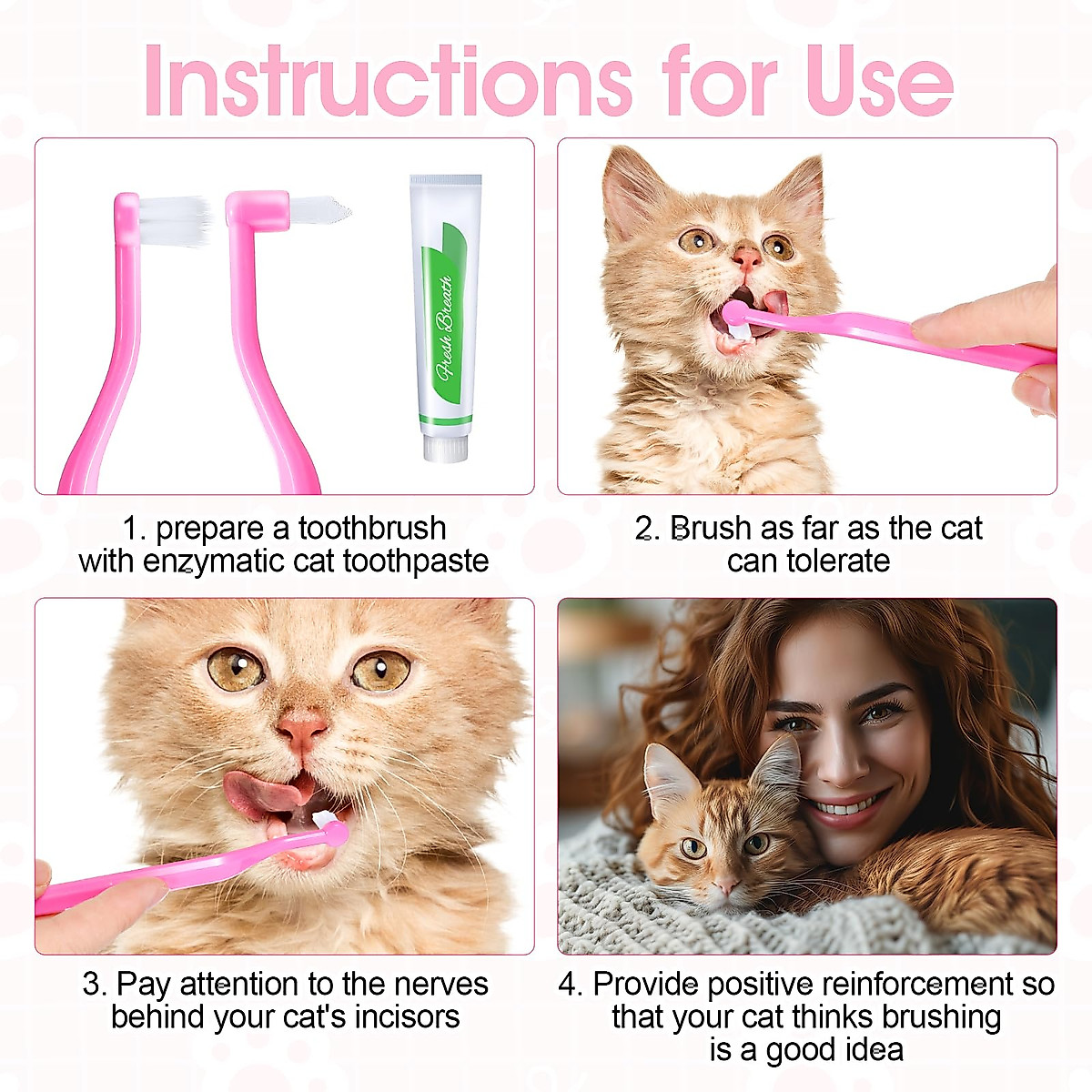 Instructions for Use

Fresh Breath

1. prepare a toothbrush with enzymatic cat toothpaste

2. Brush as far as the cat can tolerate

3. Pay attention to the nerves behind your cat's incisors

4. Provide positive reinforcement so that your cat thinks brushing is a good idea