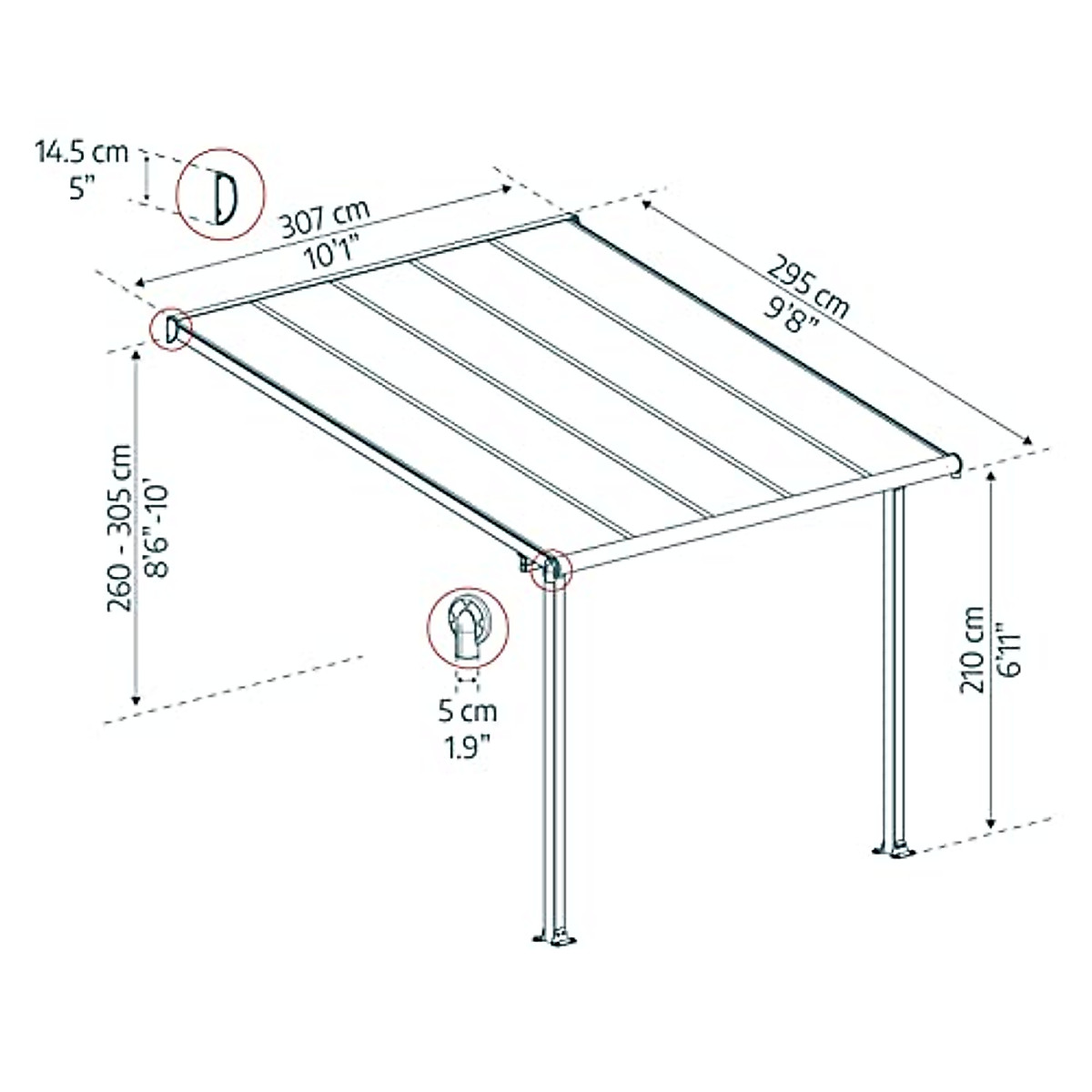 14.5 cm
5"

307 cm
10'1"

295 cm
9'8"

260 - 305 cm
8'6"-10'

5 cm
1.9"

210 cm
6'11"