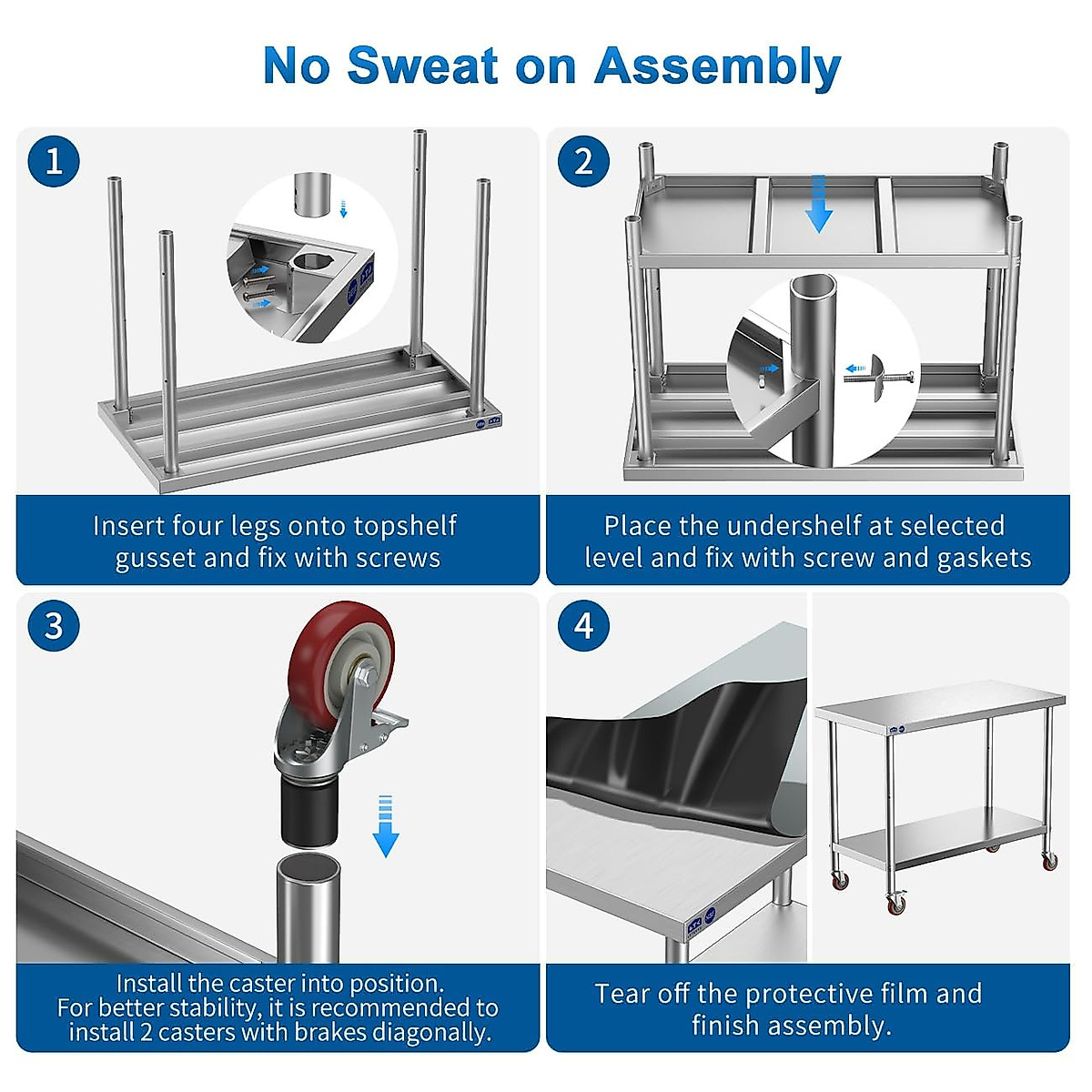 No Sweat on Assembly

1

Insert four legs onto topshelf gusset and fix with screws

2

Place the undershelf at selected level and fix with screw and gaskets

3

Install the caster into position. For better stability, it is recommended to install 2 casters with brakes diagonally.

4

Tear off the protective film and finish assembly.