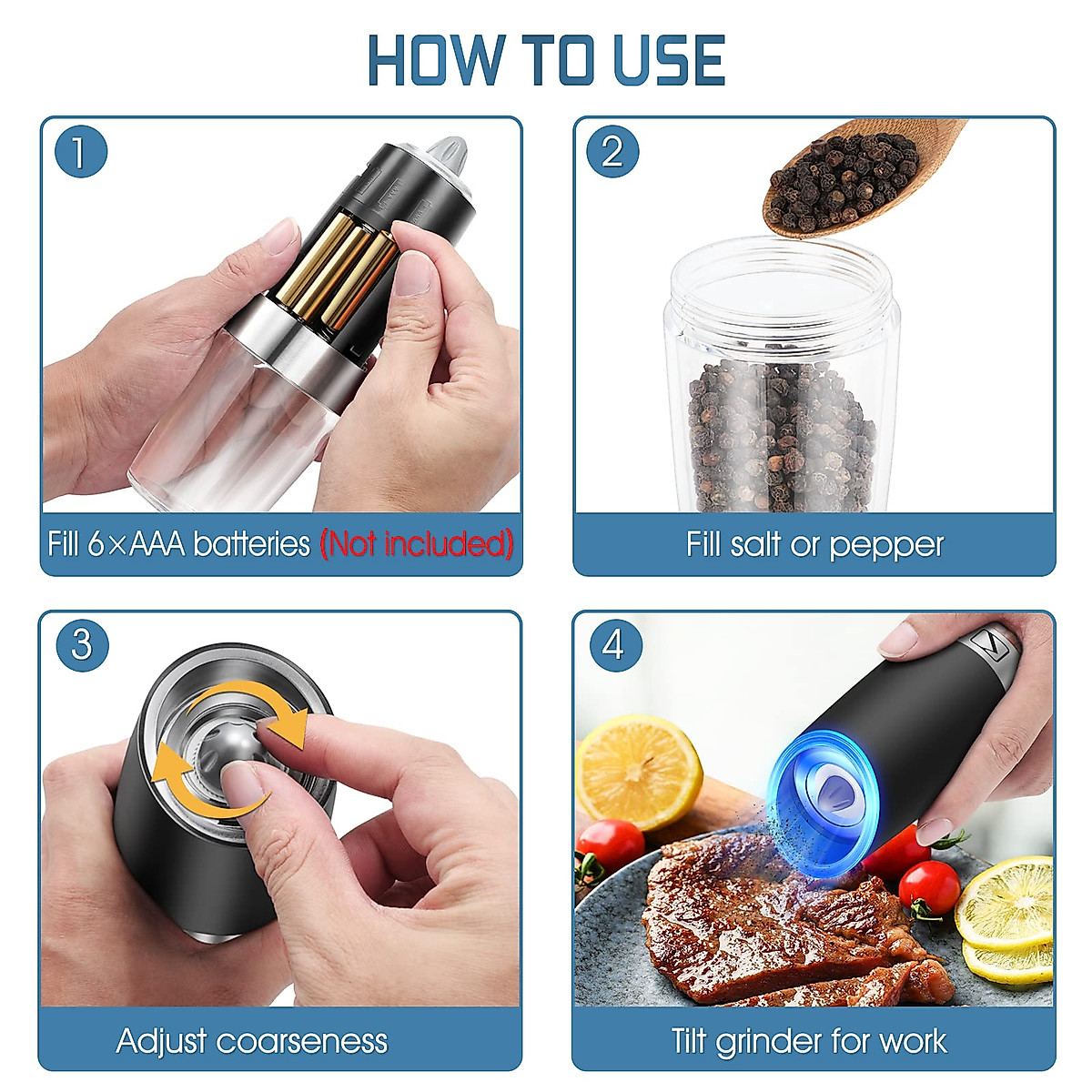 HOW TO USE

1

Fill 6×AAA batteries (Not included)

2

Fill salt or pepper

3

Adjust coarseness

4

Tilt grinder for work