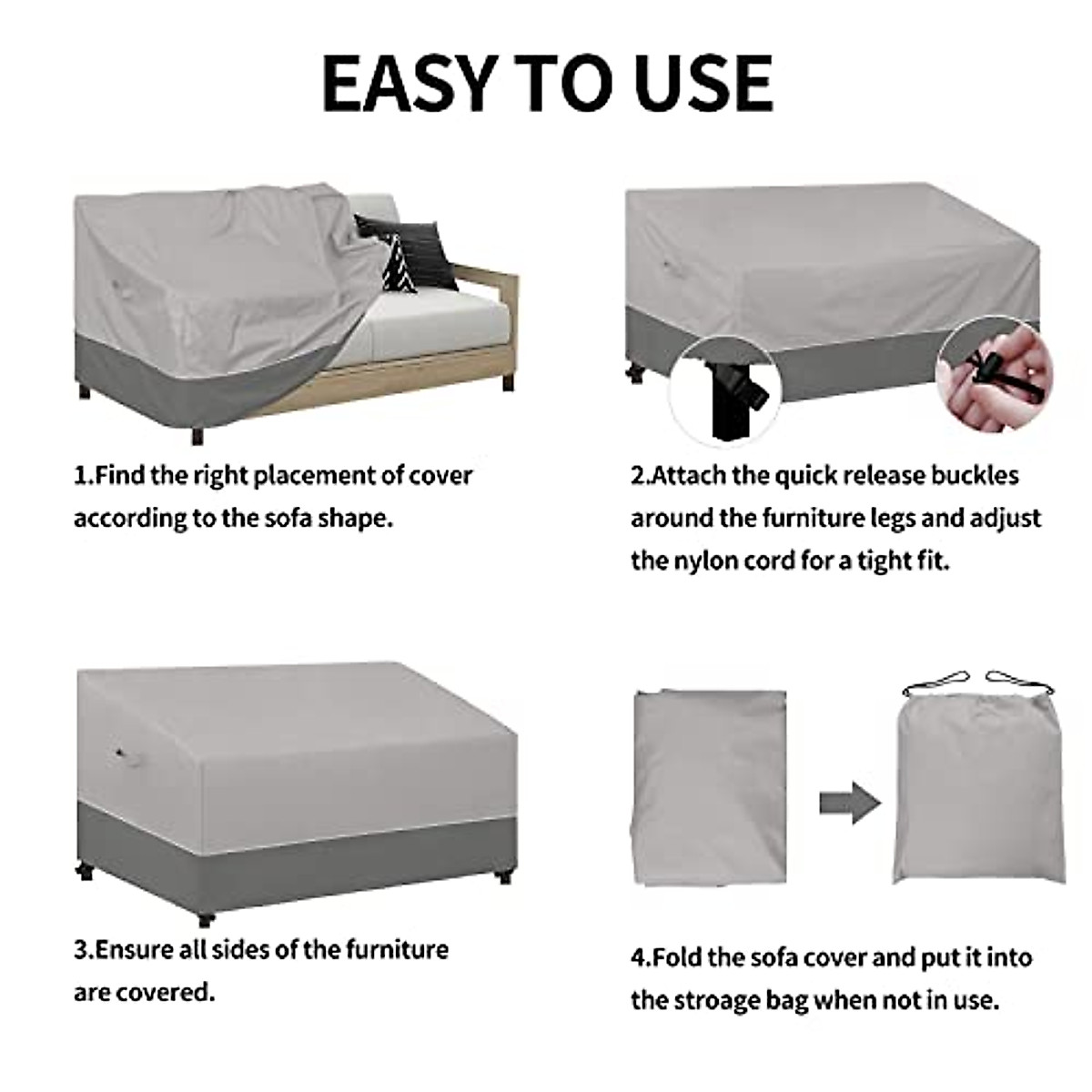 EASY TO USE

1.Find the right placement of cover according to the sofa shape.

2.Attach the quick release buckles around the furniture legs and adjust the nylon cord for a tight fit.

3.Ensure all sides of the furniture are covered.

4.Fold the sofa cover and put it into the stroage bag when not in use.