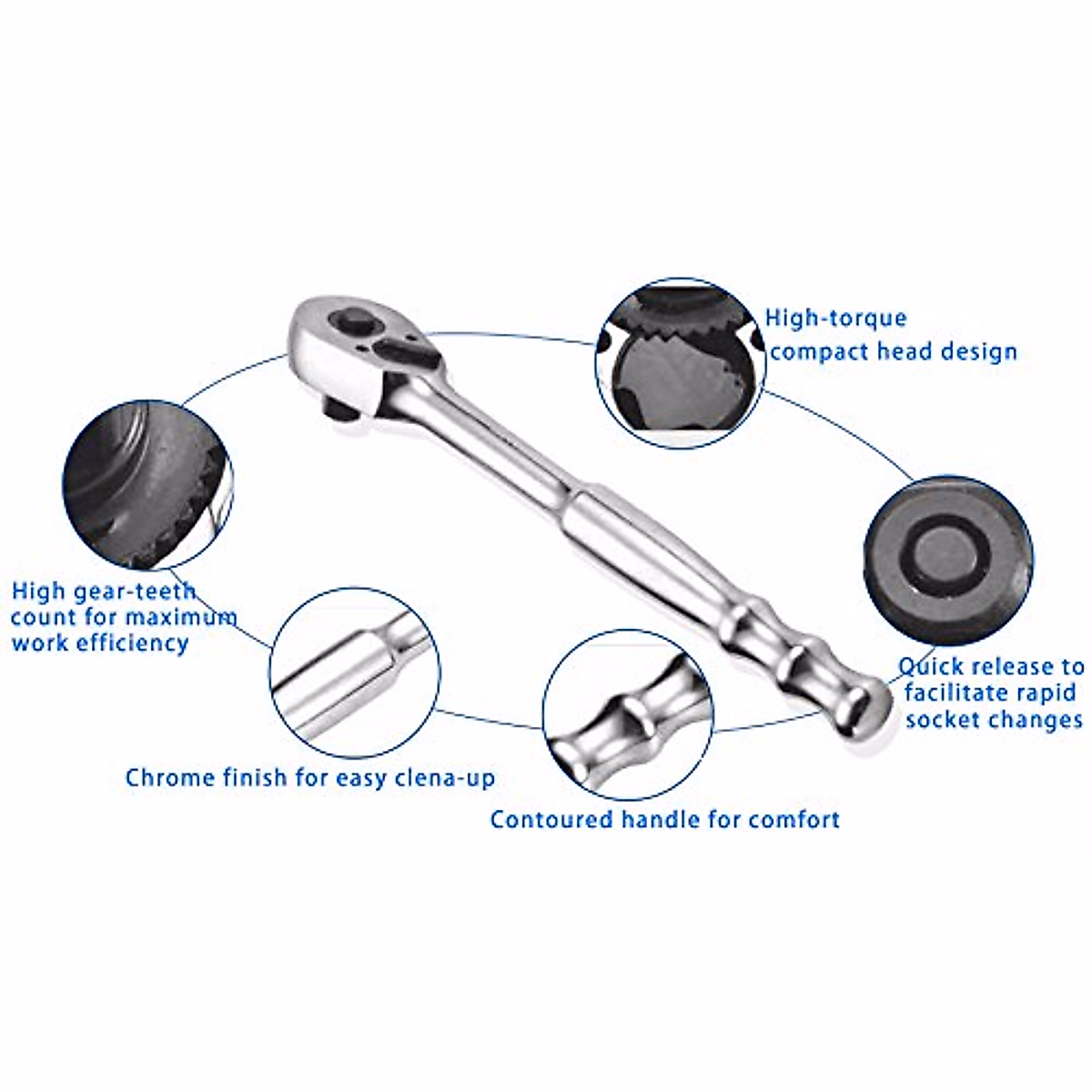 High-torque compact head design

High gear-teeth count for maximum work efficiency

Quick release to facilitate rapid socket changes

Chrome finish for easy clena-up

Contoured handle for comfort