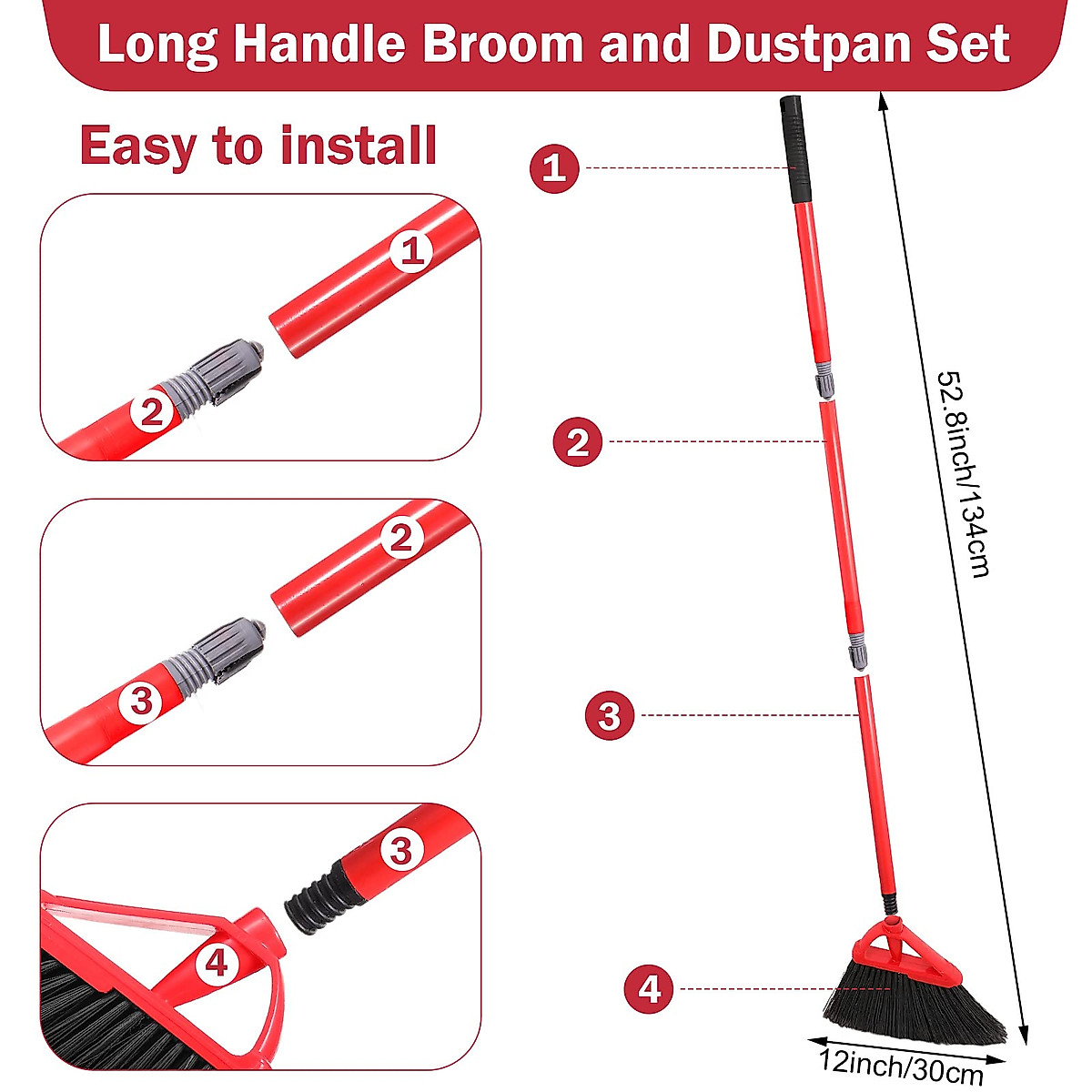 Long Handle Broom and Dustpan Set

Easy to install

1

2

2

3

3

4

1

2

3

4

52.8inch/134cm

12inch/30cm